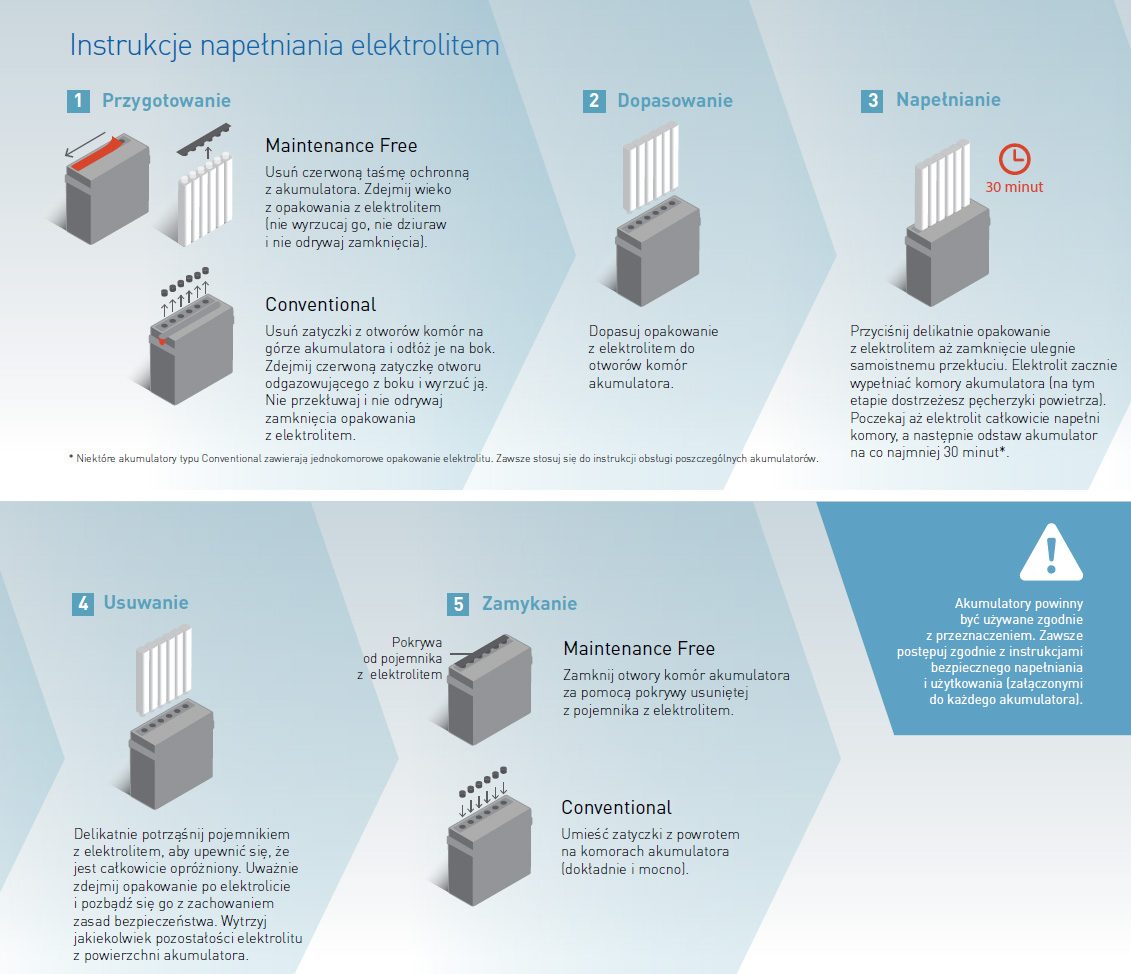 Instrukcje napełniania elektrolitem

1 Przygotowanie

Maintenance Free

Usuń czerwoną taśmę ochronną z akumulatora. Zdejmij wieko z opakowania z elektrolitem (nie wyrzucaj go, nie dziuraw i nie odrywaj zamknięcia).

Conventional

Usuń zatyczki z otworów komór na górze akumulatora i odłóż je na bok. Zdejmij czerwoną zatyczkę otworu odgazowującego z boku i wyrzuć ją. Nie przekłuwaj i nie odrywaj zamknięcia opakowania z elektrolitem.

* Niektóre akumulatory typu Conventional zawierają jednokomorowe opakowanie elektrolitu. Zawsze stosuj się do instrukcji obsługi poszczególnych akumulatorów.

2 Dopasowanie

Dopasuj opakowanie z elektrolitem do otworów komór akumulatora.

3 Napełnianie

30 minut

Przyciśnij delikatnie opakowanie z elektrolitem aż zamknięcie ulegnie samoistnemu przekłuciu. Elektrolit zacznie wypełniać komory akumulatora (na tym etapie dostrzeżesz pęcherzyki powietrza). Poczekaj aż elektrolit całkowicie napełni komory, a następnie odstaw akumulator na co najmniej 30 minut*.

4 Usuwanie

Delikatnie potrząśnij pojemnikiem z elektrolitem, aby upewnić się, że jest całkowicie opróżniony. Uważnie zdejmij opakowanie po elektrolicie i pozbądź się go z zachowaniem zasad bezpieczeństwa. Wytrzyj jakiekolwiek pozostałości elektrolitu z powierzchni akumulatora.

5 Zamykanie

Pokrywa od pojemnika z elektrolitem

Maintenance Free

Zamknij otwory komór akumulatora za pomocą pokrywy usuniętej z pojemnika z elektrolitem.

Conventional

Umieść zatyczki z powrotem na komorach akumulatora (dokładnie i mocno).

Akumulatory powinny być używane zgodnie z przeznaczeniem. Zawsze postępuj zgodnie z instrukcjami bezpiecznego napełniania i użytkowania (załączonymi do każdego akumulatora).