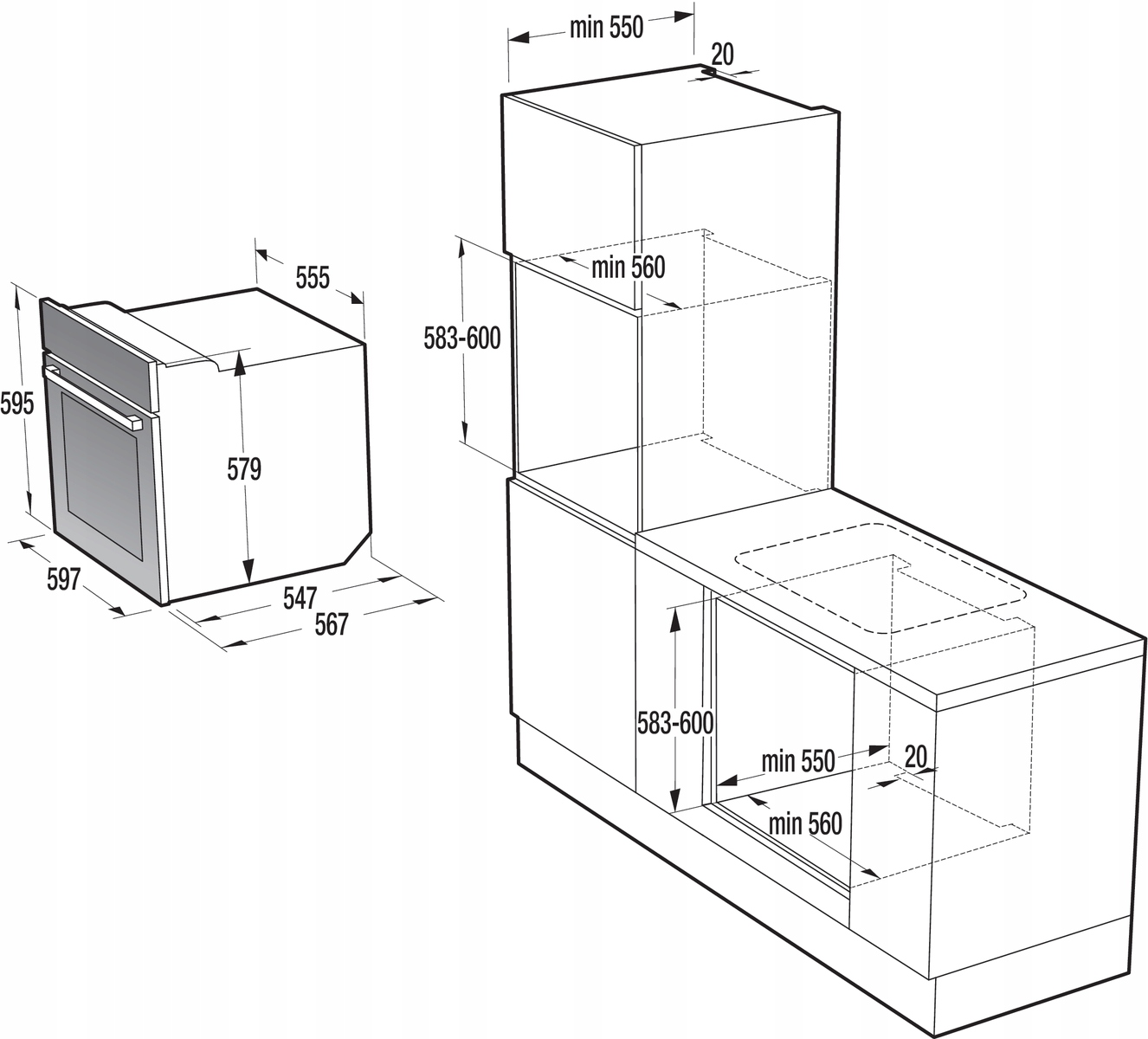 555
595
579
597
547
567
min 550
20
min 560
583-600
583-600
min 550
20
min 560