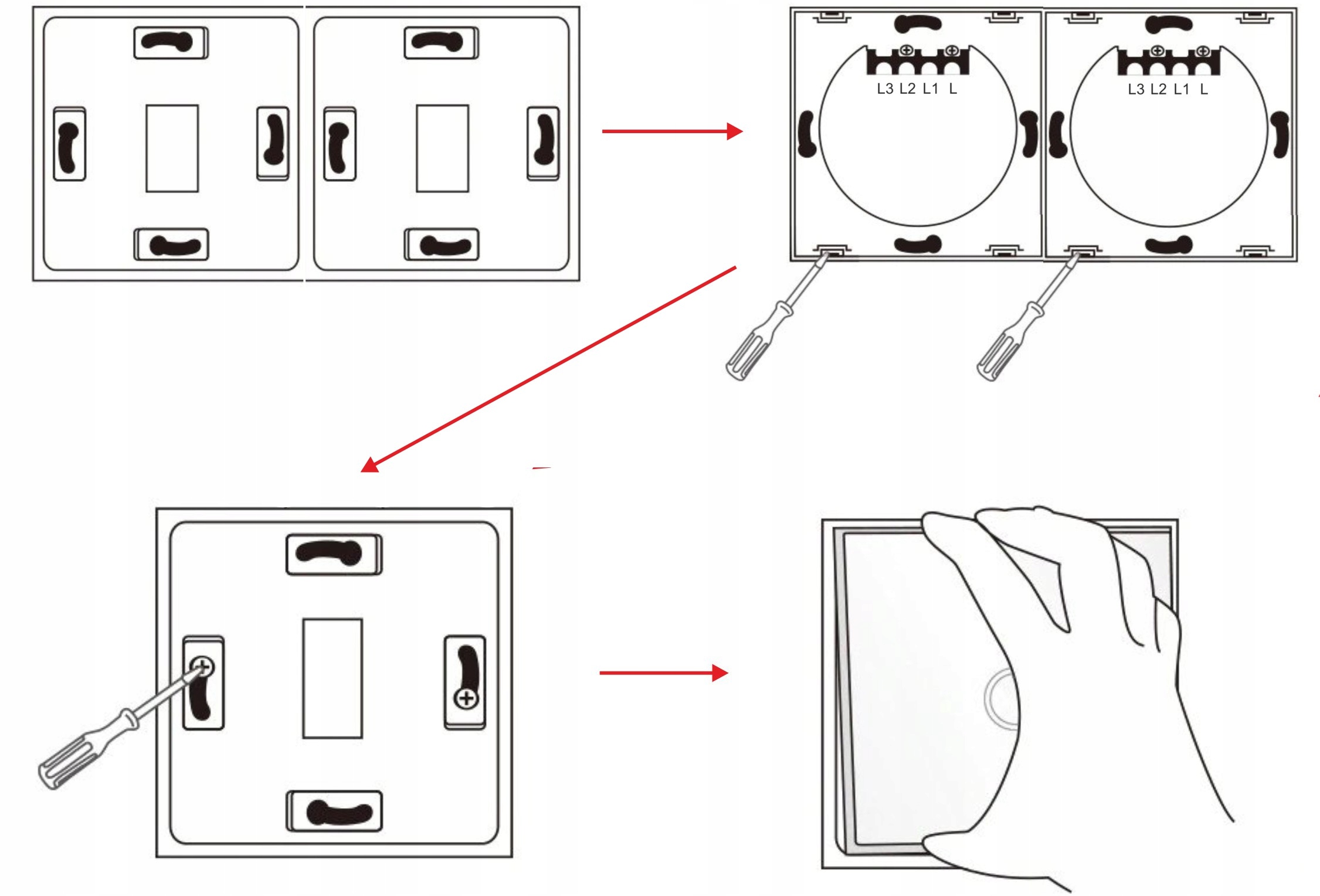 L3 L2 L1 L
L3 L2 L1 L