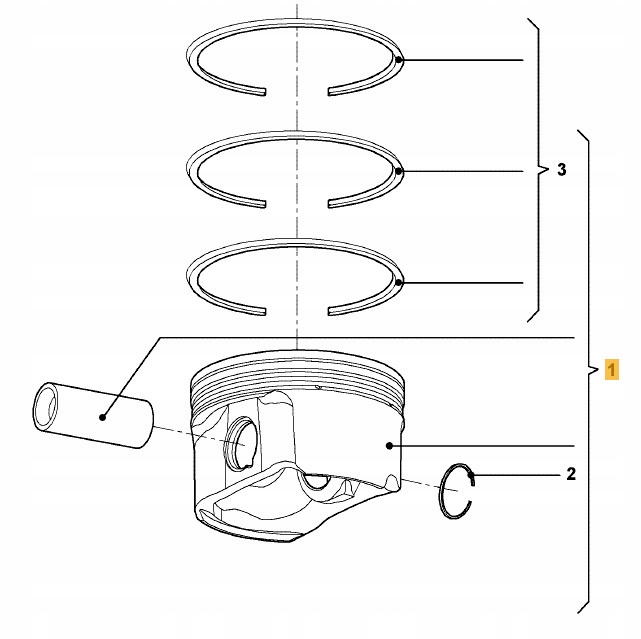 3
1
2