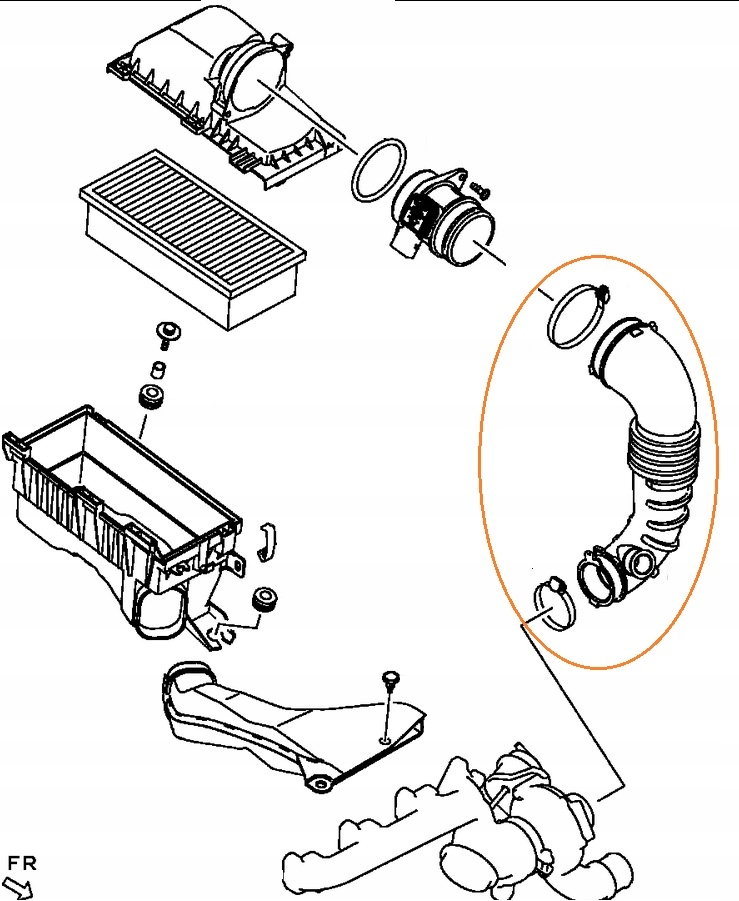 FR