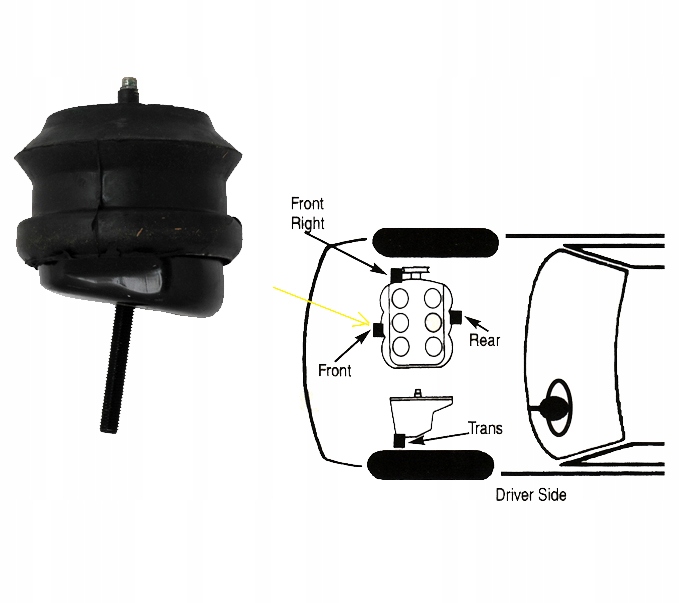 Front Right

Rear

Front

Trans

Driver Side