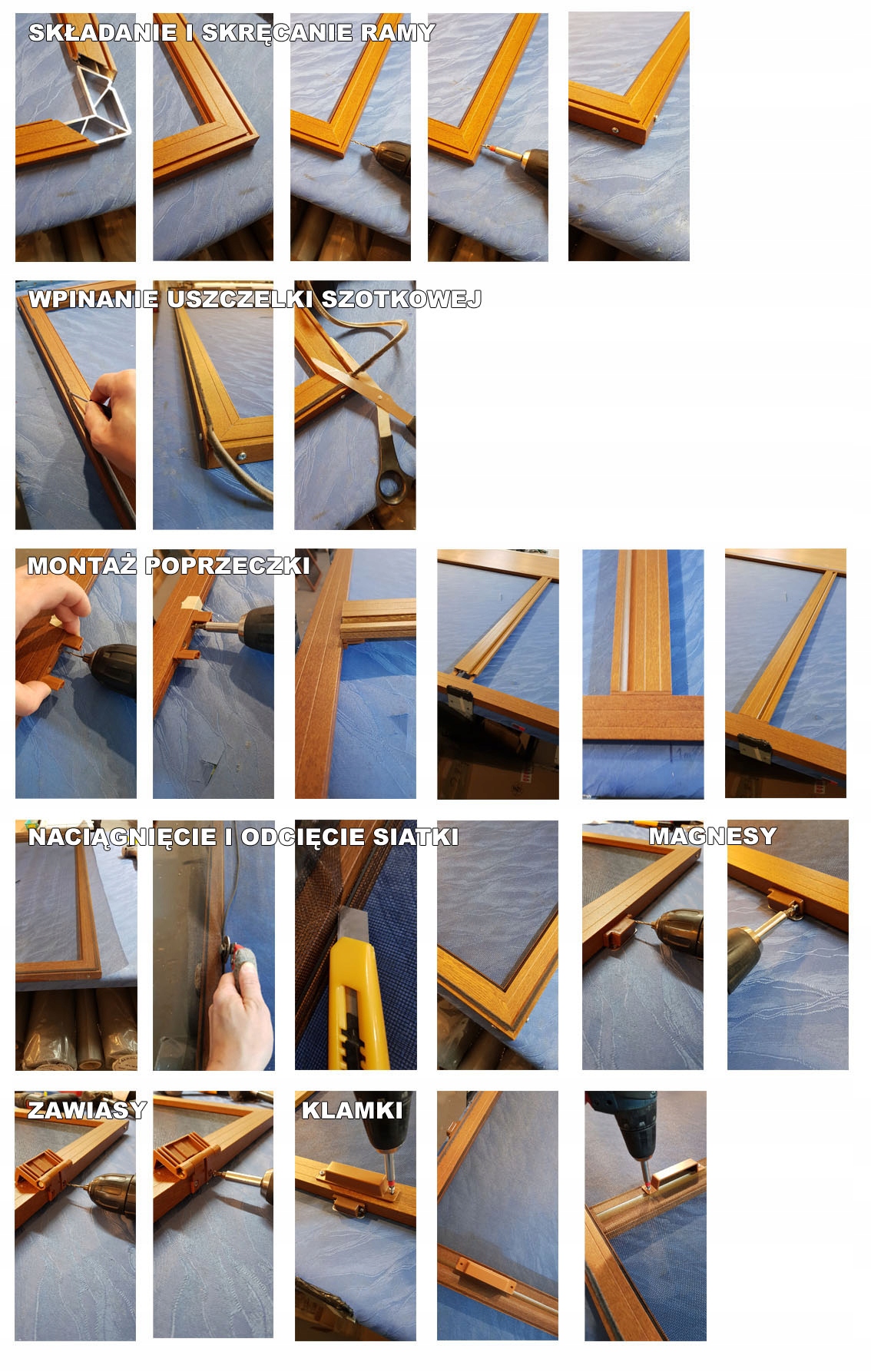 SKŁADANIE I SKRĘCANIE RAMY

WPINANIE USZCZELKI SZOTKOWEJ

MONTAŻ POPRZECZKI

NACIĄGNIĘCIE I ODCIĘCIE SIATKI

MAGNESY

ZAWIASY

KLAMKI