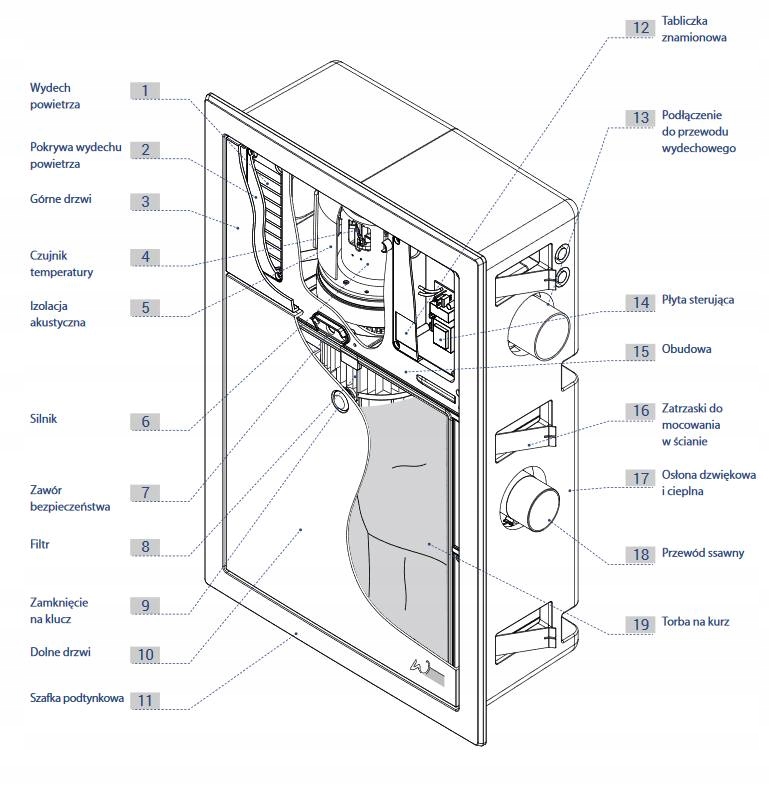 Wydech powietrza 1

Pokrywa wydechu powietrza 2

Górne drzwi 3

Czujnik temperatury 4

Izolacja akustyczna 5

Silnik 6

Zawór bezpieczeństwa 7

Filtr 8

Zamknięcie na klucz 9

Dolne drzwi 10

Szafka podtynkowa 11

12 Tabliczka znamionowa

13 Podłączenie do przewodu wydechowego

14 Płyta sterująca

15 Obudowa

16 Zatrzaski do mocowania w ścianie

17 Osłona dzwiękowa i cieplna

18 Przewód ssawny

19 Torba na kurz