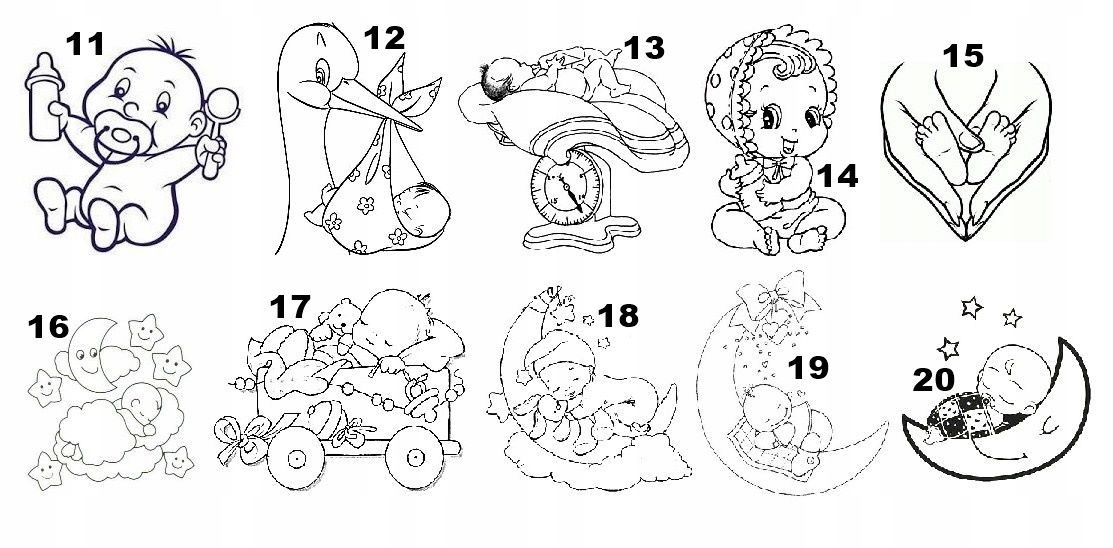 11
12
13
14
15
16
17
18
19
20