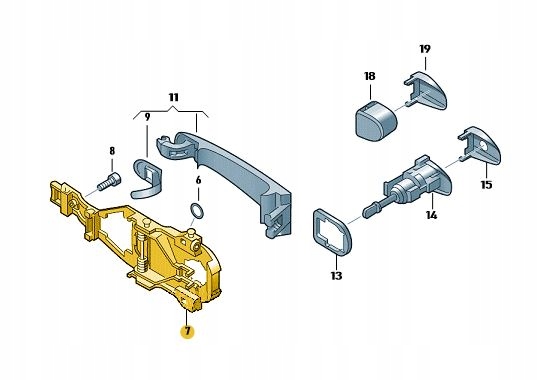 19
18
11
9
8
6
15
14
13
7