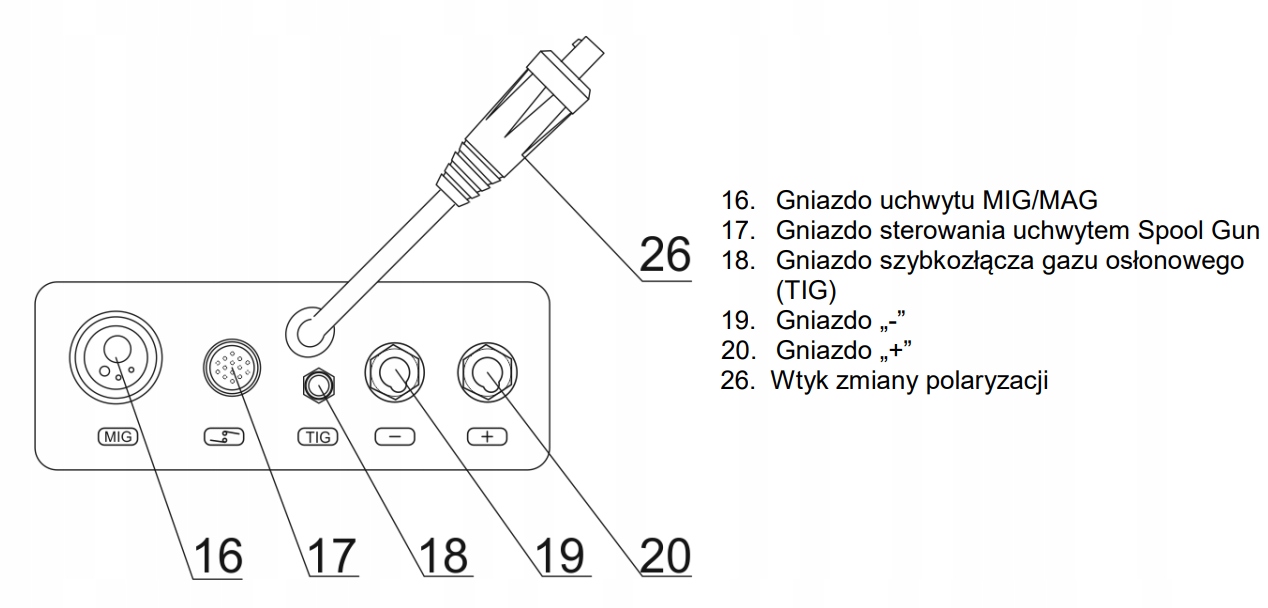 26

MIG

TIG

−

+

16

17

18

19

20

16. Gniazdo uchwytu MIG/MAG
17. Gniazdo sterowania uchwytem Spool Gun
18. Gniazdo szybkozłącza gazu osłonowego (TIG)
19. Gniazdo „-”
20. Gniazdo „+”
26. Wtyk zmiany polaryzacji