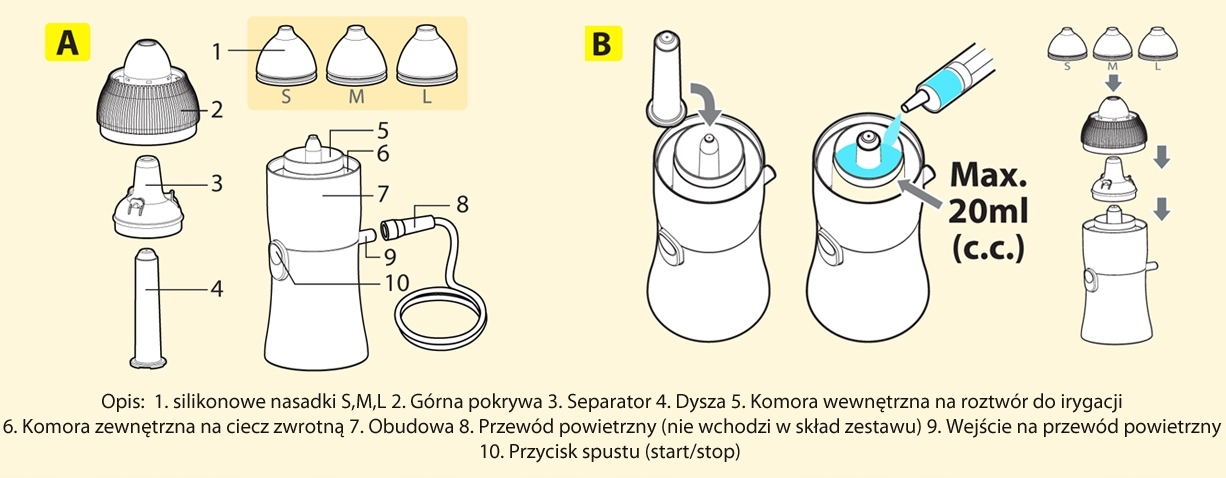 A

1
S M L
2
3
4
5
6
7
8
9
10

B

S M L

Max. 20ml (c.c.)

Opis: 1. silikonowe nasadki S,M,L 2. Górna pokrywa 3. Separator 4. Dysza 5. Komora wewnętrzna na roztwór do irygacji 6. Komora zewnętrzna na ciecz zwrotną 7. Obudowa 8. Przewód powietrzny (nie wchodzi w skład zestawu) 9. Wejście na przewód powietrzny 10. Przycisk spustu (start/stop)