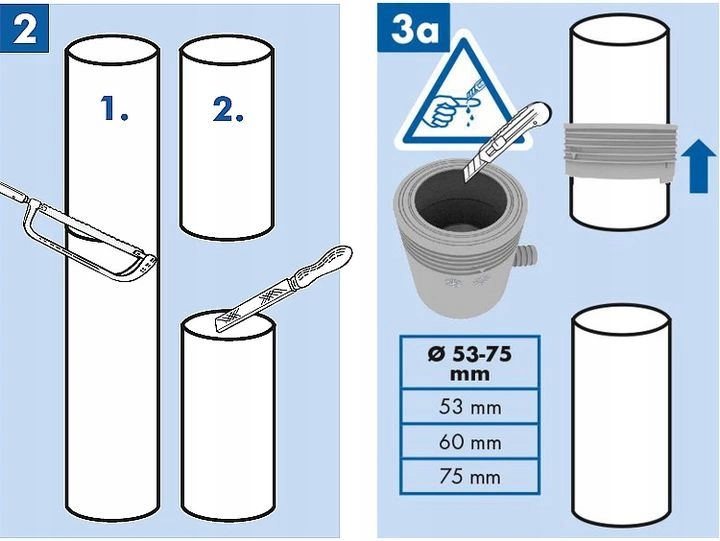 2

1.

2.

3a

| Ø 53-75 mm |
|---|
| 53 mm |
| 60 mm |
| 75 mm |