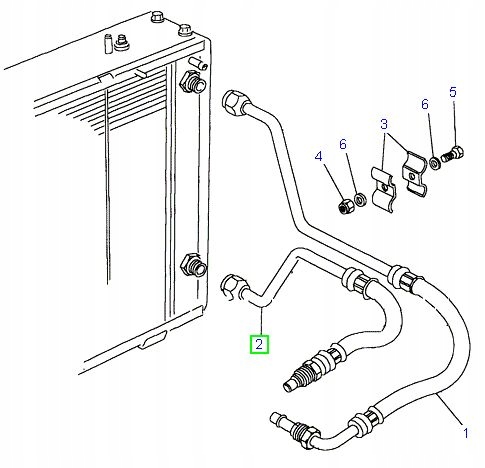 5
6
3
4
6
2
1