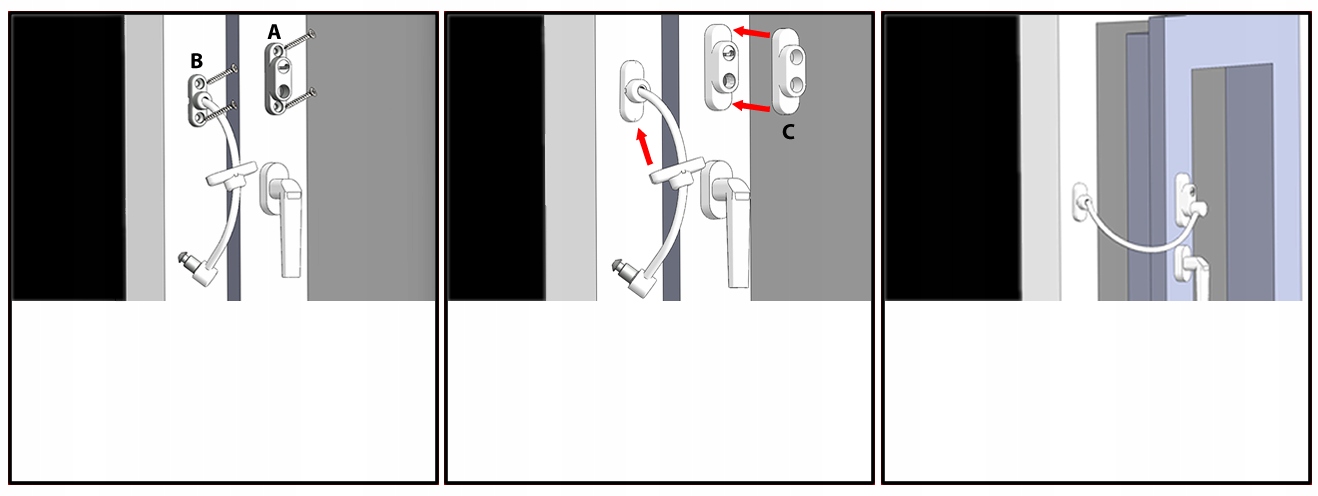 B
A

C