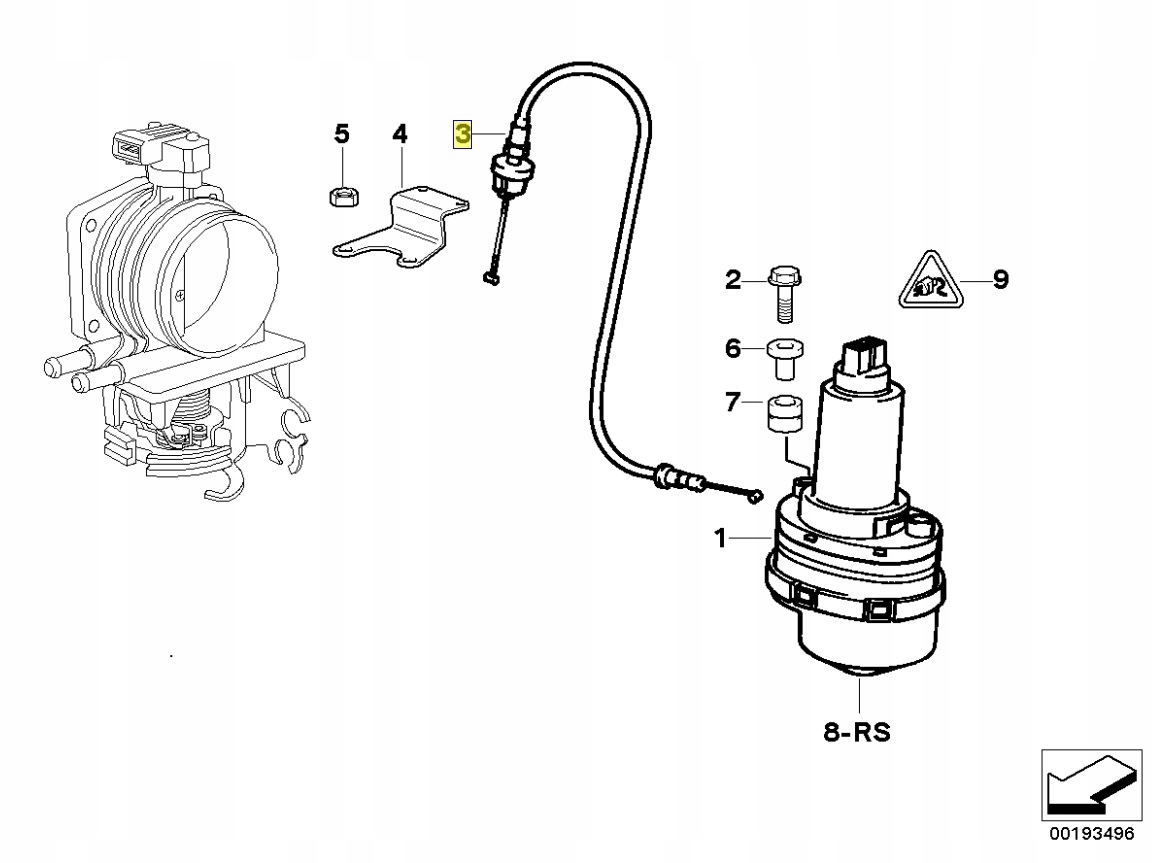 5
4
3
2
9
6
7
1
8-RS
00193496