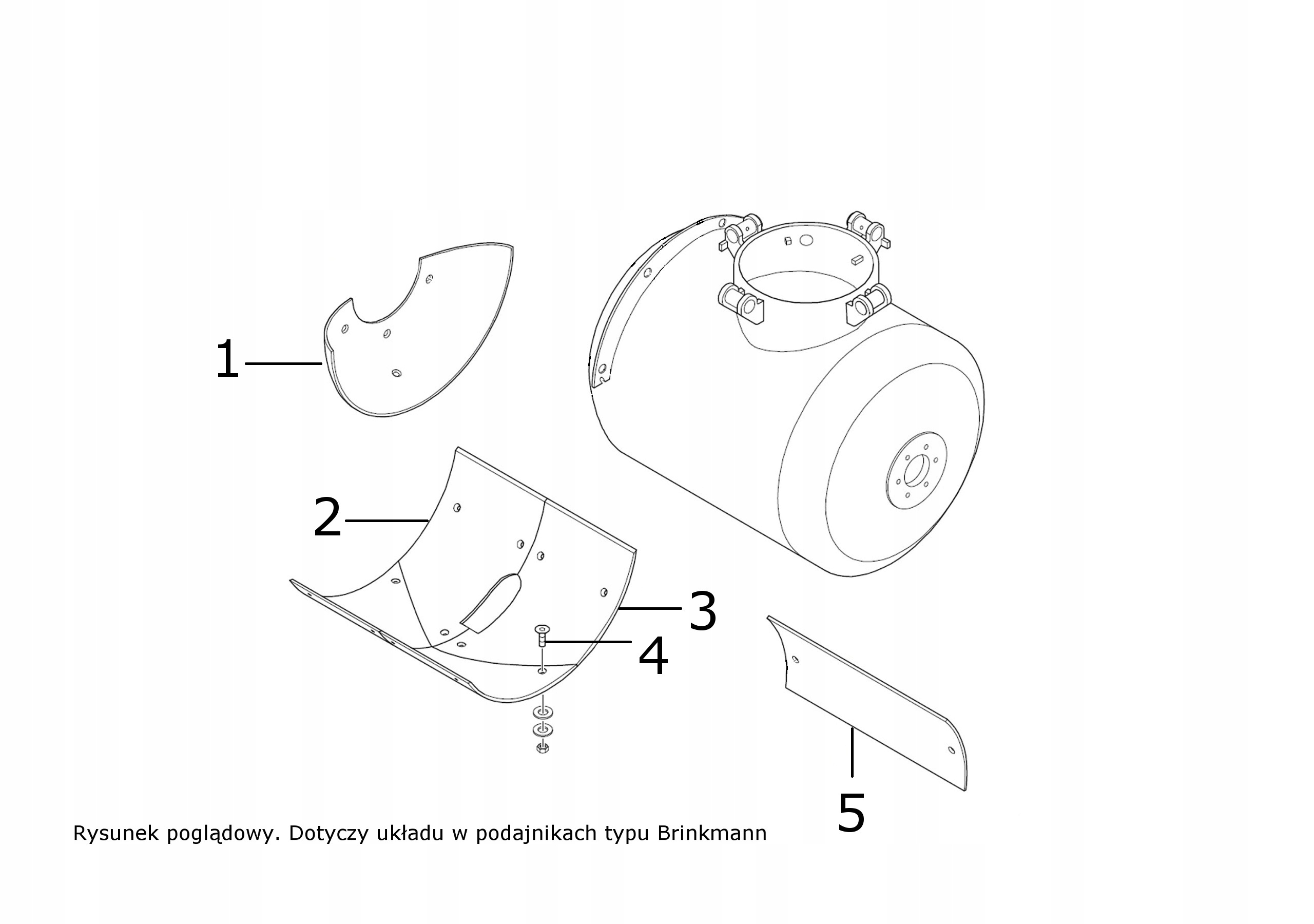 1

2

3

4

5

Rysunek poglądowy. Dotyczy układu w podajnikach typu Brinkmann