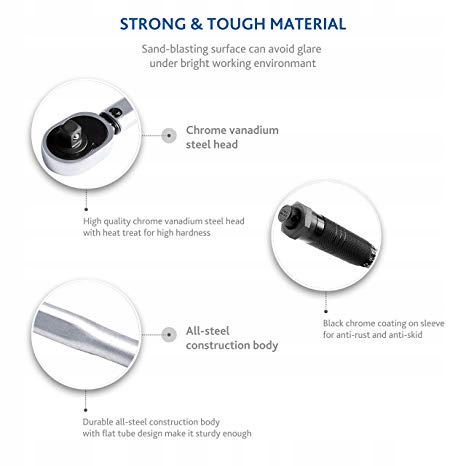 STRONG & TOUGH MATERIAL

Sand-blasting surface can avoid glare under bright working environmant

Chrome vanadium steel head

High quality chrome vanadium steel head with heat treat for high hardness

Black chrome coating on sleeve for anti-rust and anti-skid

All-steel construction body

Durable all-steel construction body with flat tube design make it sturdy enough