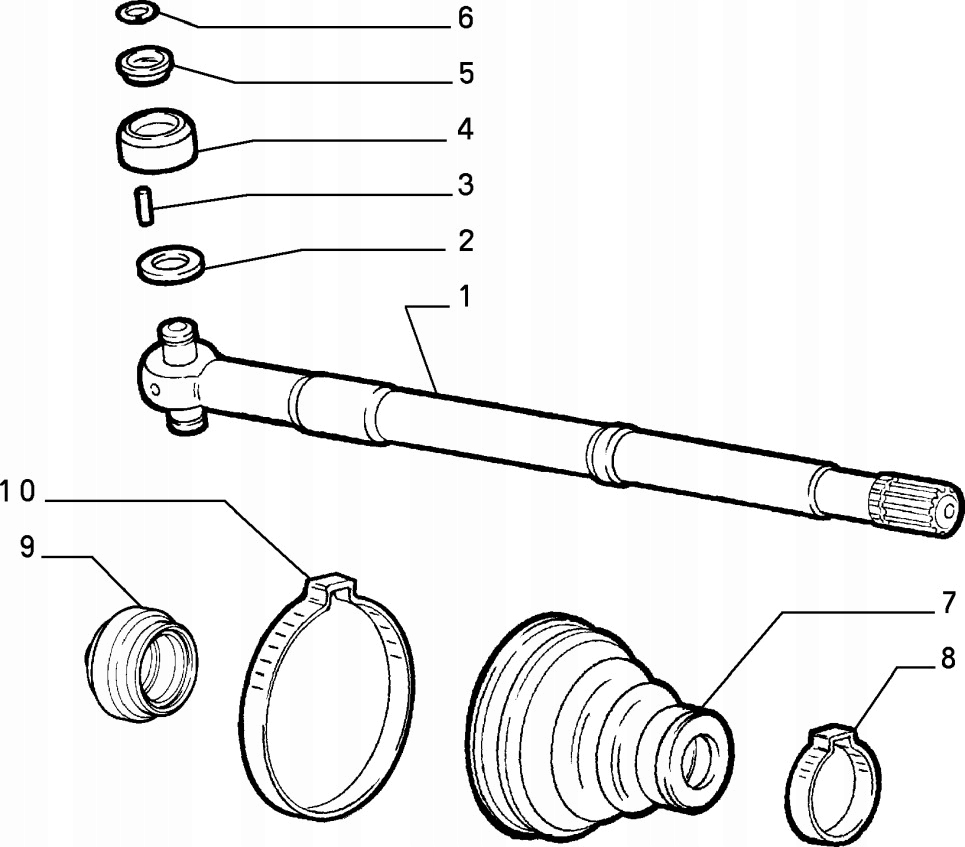 6
5
4
3
2
1
10
9
7
8