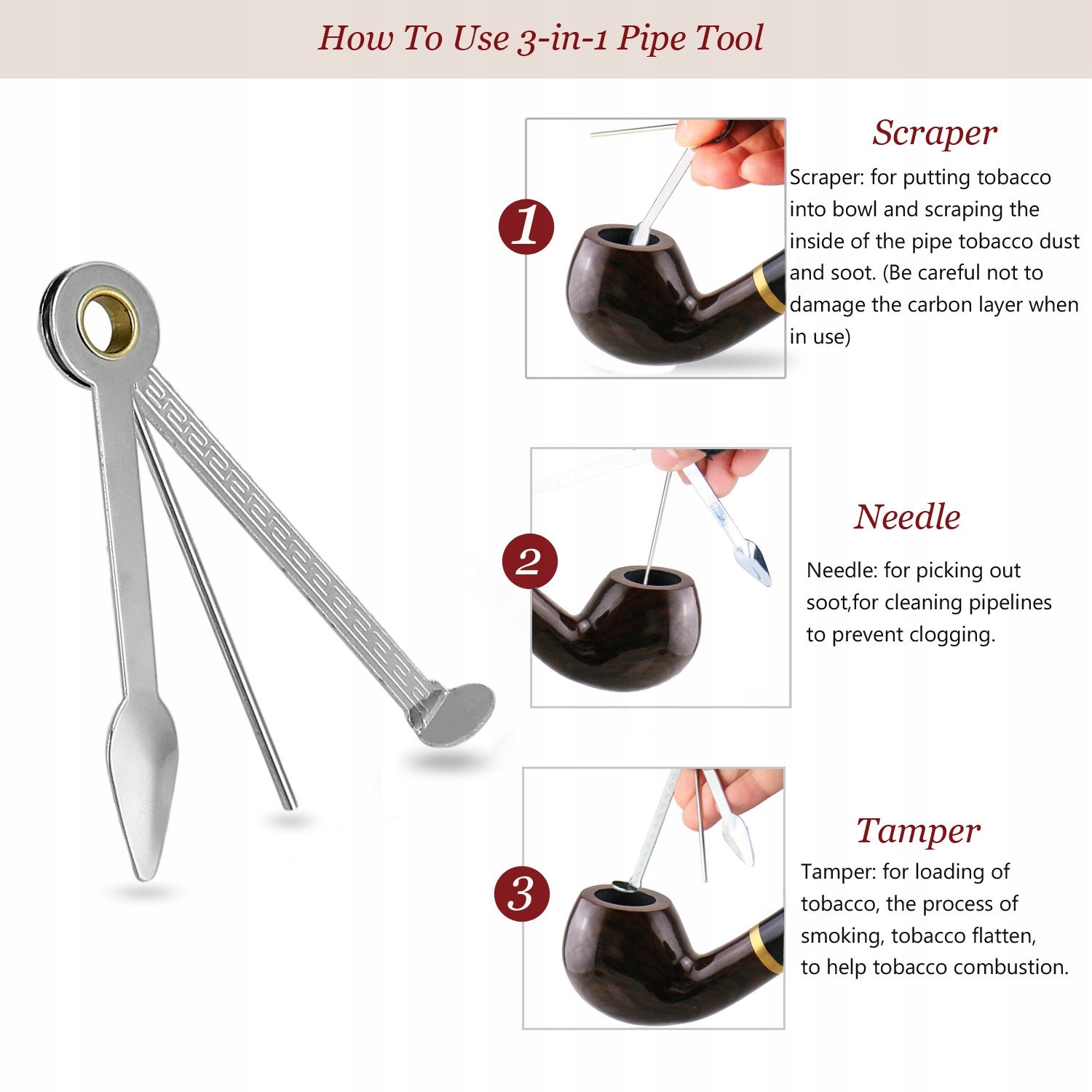 How To Use 3-in-1 Pipe Tool

1

Scraper

Scraper: for putting tobacco into bowl and scraping the inside of the pipe tobacco dust and soot. (Be careful not to damage the carbon layer when in use)

2

Needle

Needle: for picking out soot,for cleaning pipelines to prevent clogging.

3

Tamper

Tamper: for loading of tobacco, the process of smoking, tobacco flatten, to help tobacco combustion.