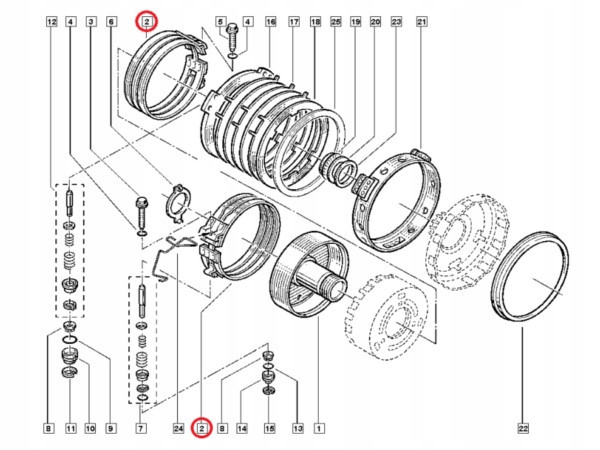 12 4 3 6 2 5 4 16 17 18 25 19 20 23 21

8 11 10 9 7 24 2 8 14 15 13 1 22