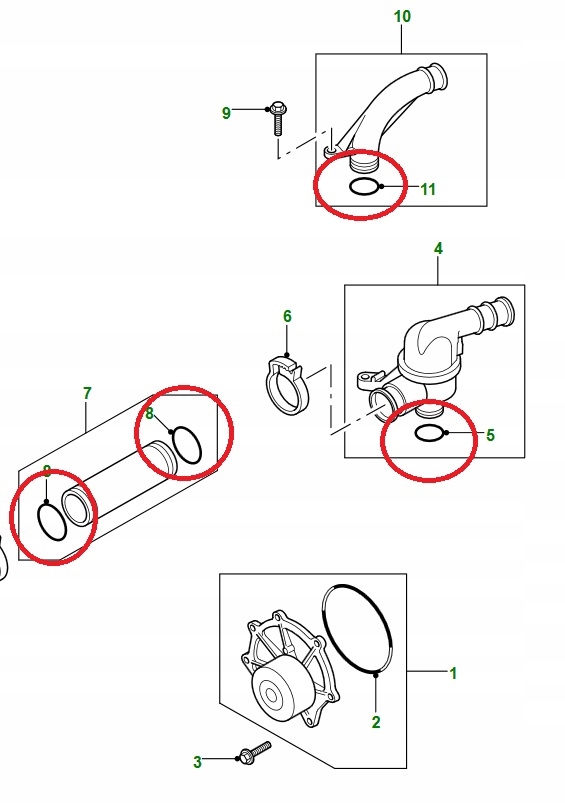 10
9
11
4
6
5
7
8
8
1
2
3