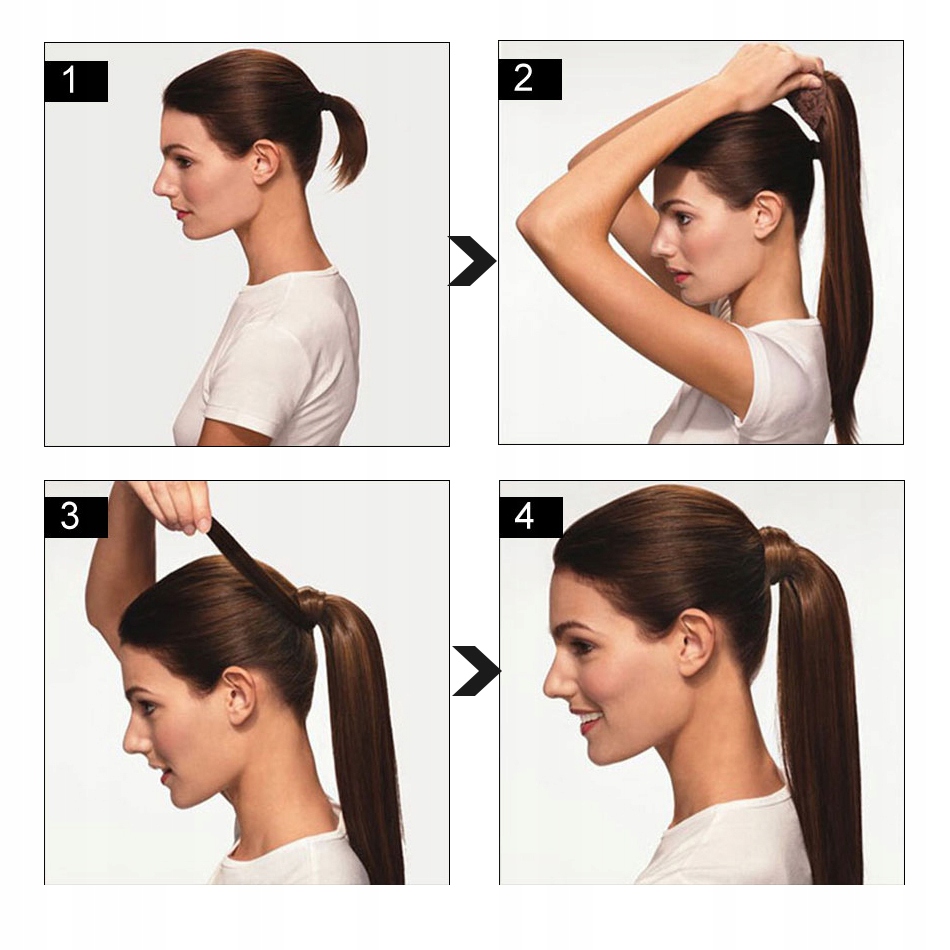 1

2

3

4