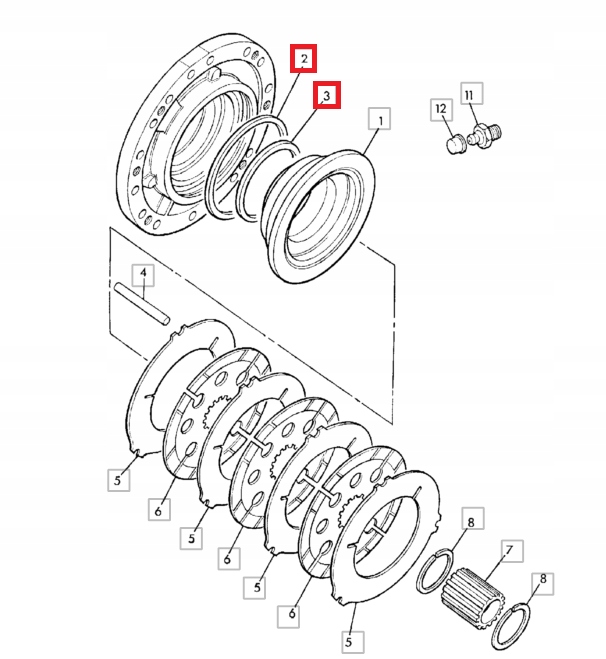 2
3
1
12
11
4
5
6
5
6
5
6
5
8
7
8