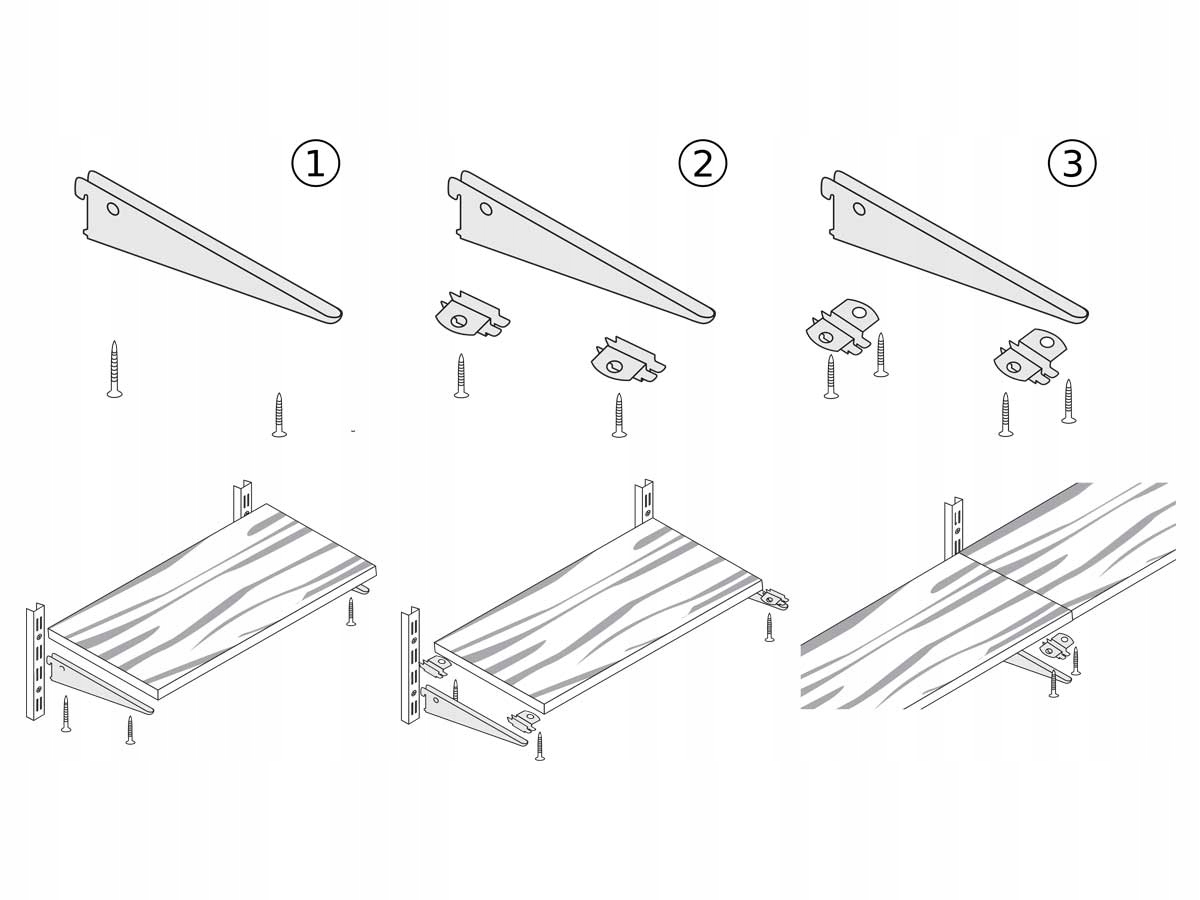 1

2

3