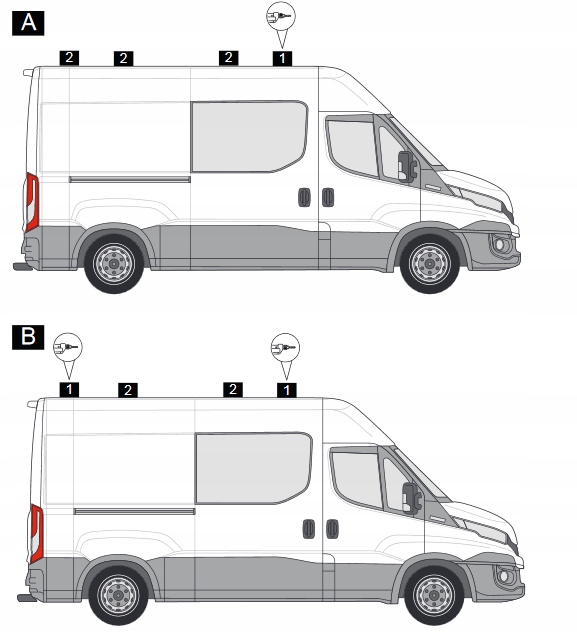 A

2 2 2 1

B

1 2 2 1