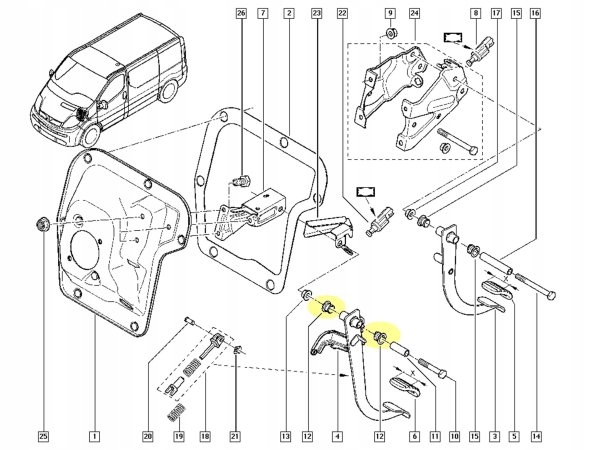 26 7 2 23 22 9 24 8 17 15 16

X

X

25 1 20 19 18 21 13 12 4 12 6 11 10 15 3 5 14