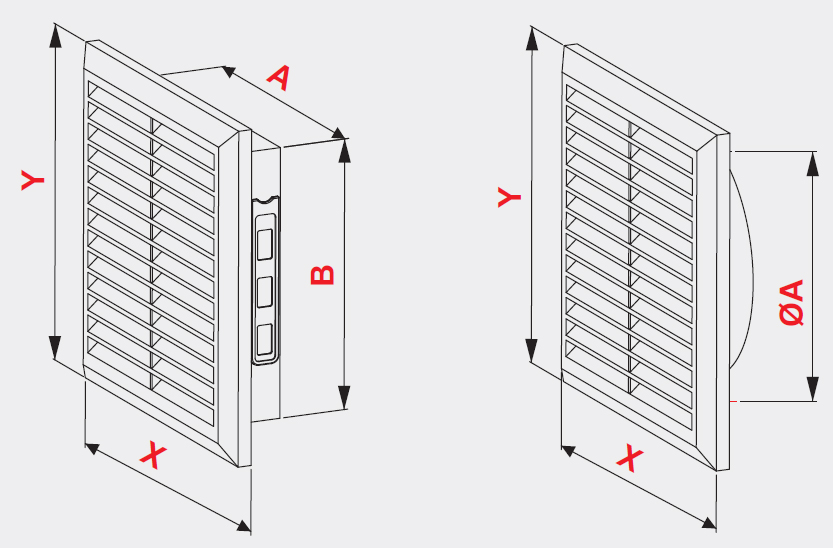 Y
A
B
X
Y
ØA
X