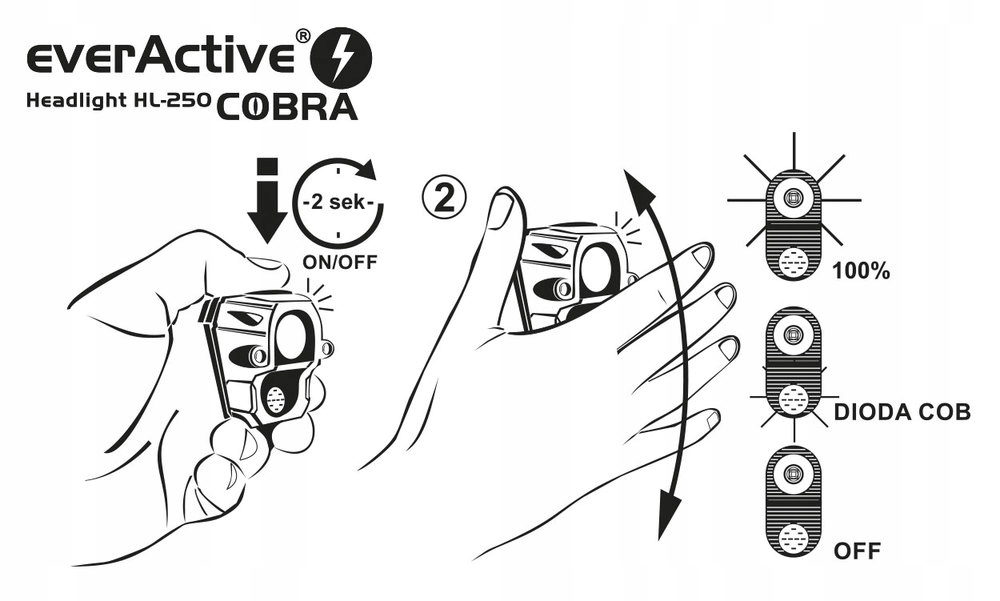 everActive®
Headlight HL-250 COBRA

-2 sek-
ON/OFF

2

100%

DIODA COB

OFF