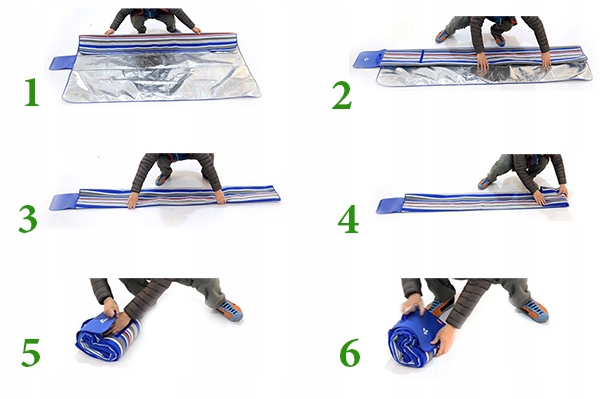 1

2

3

4

5

6