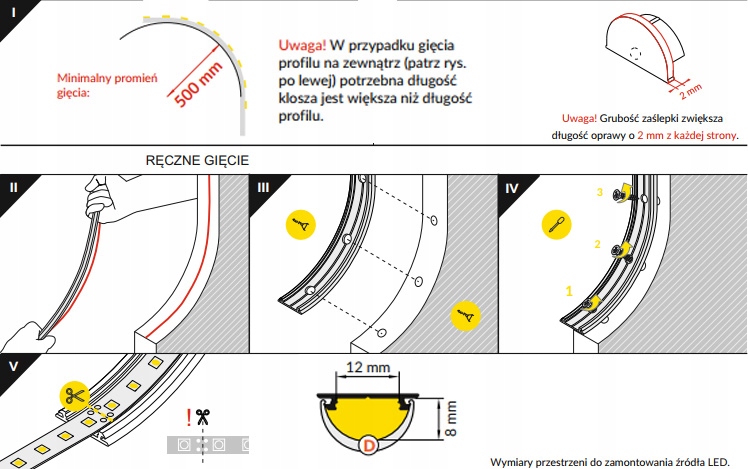 I

Minimalny promień gięcia:

500 mm

Uwaga! W przypadku gięcia profilu na zewnątrz (patrz rys. po lewej) potrzebna długość klosza jest większa niż długość profilu.

2 mm

Uwaga! Grubość zaślepki zwiększa długość oprawy o 2 mm z każdej strony.

RĘCZNE GIĘCIE

II

III

IV

3

2

1

V

!

12 mm

8 mm

D

Wymiary przestrzeni do zamontowania źródła LED.