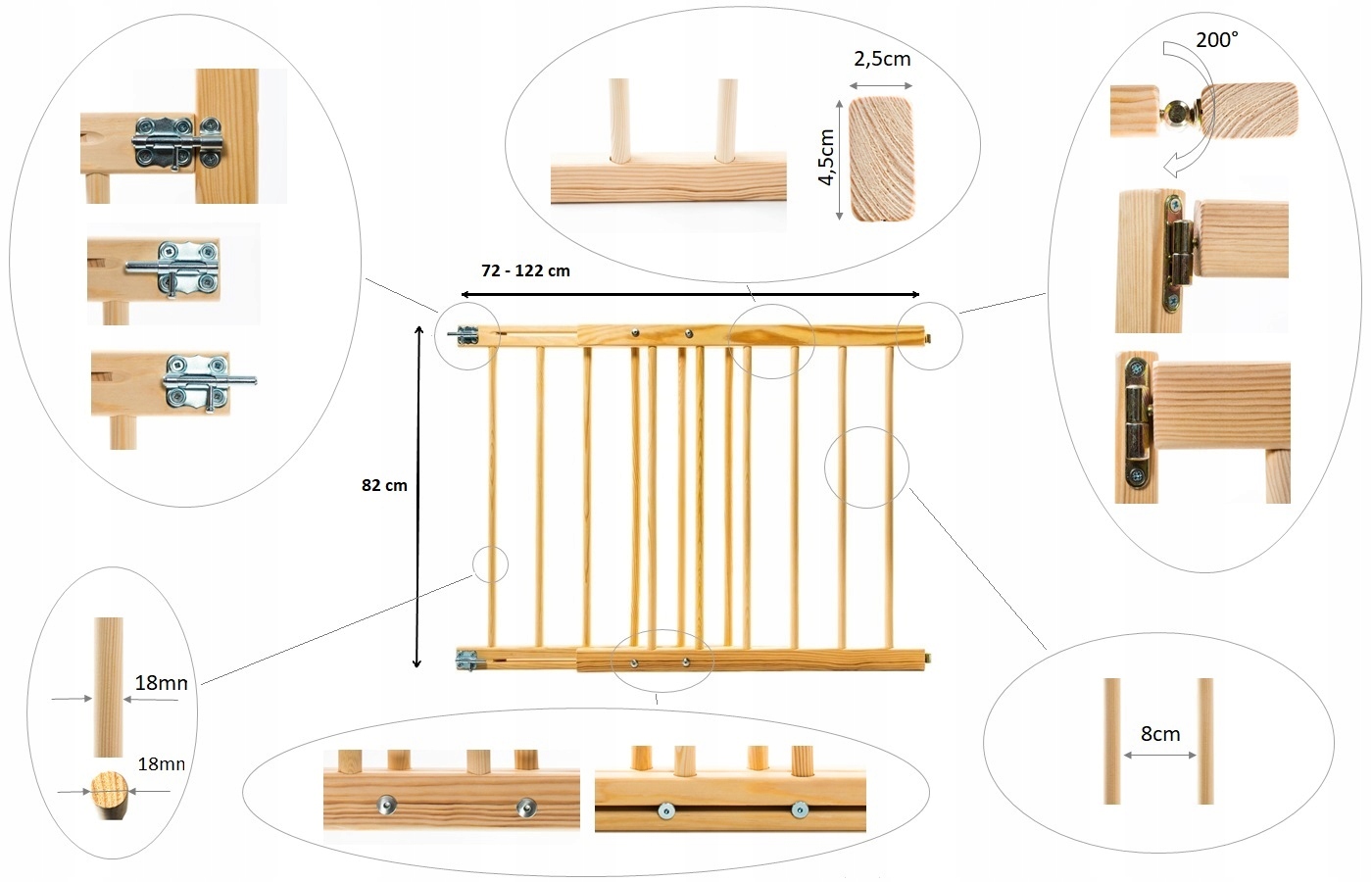 2,5cm

4,5cm

200°

72 - 122 cm

82 cm

18mn

18mn

8cm