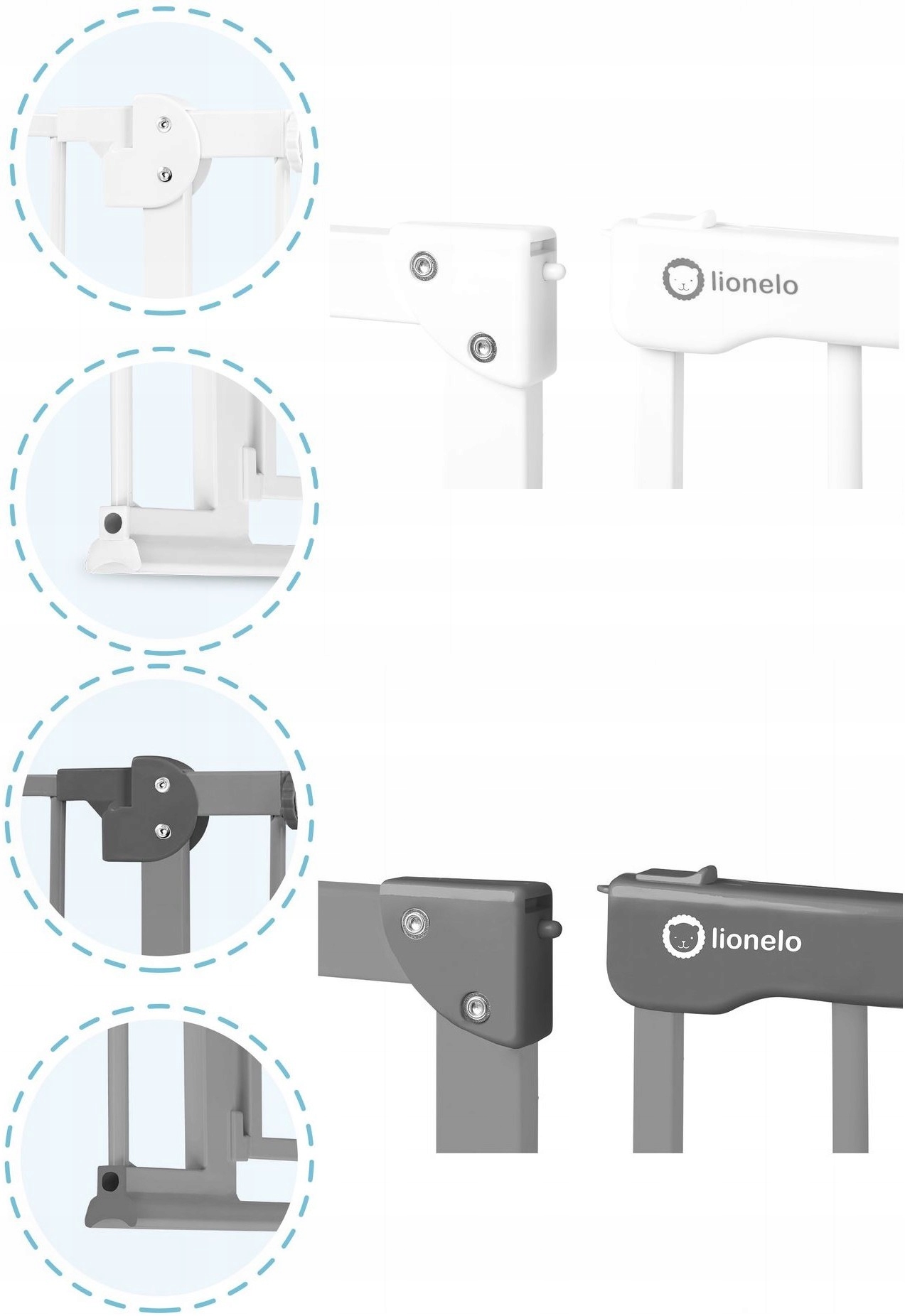 lionelo

lionelo