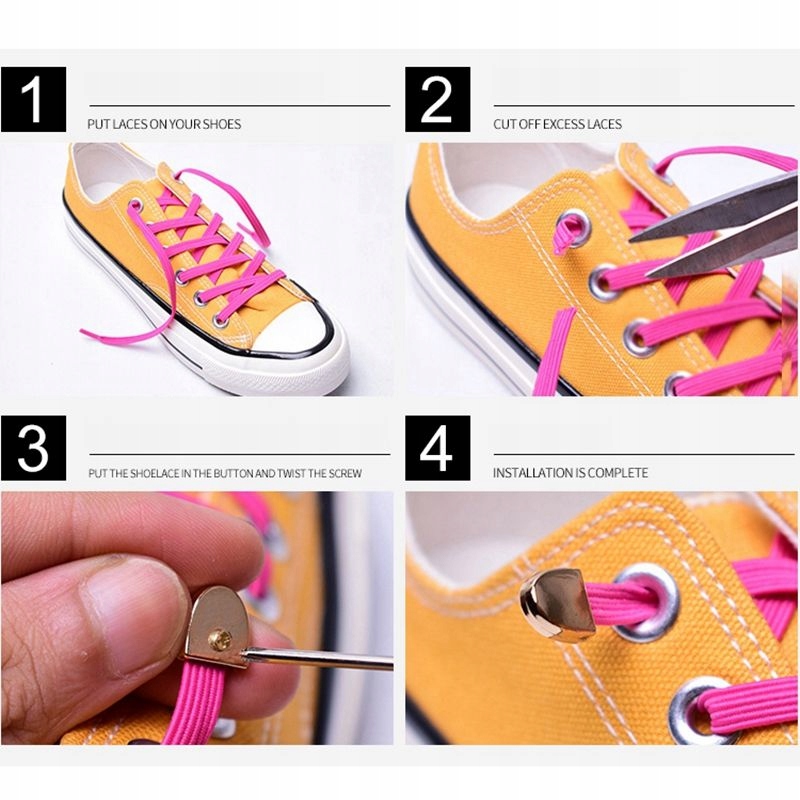 1
PUT LACES ON YOUR SHOES

2
CUT OFF EXCESS LACES

3
PUT THE SHOELACE IN THE BUTTON AND TWIST THE SCREW

4
INSTALLATION IS COMPLETE