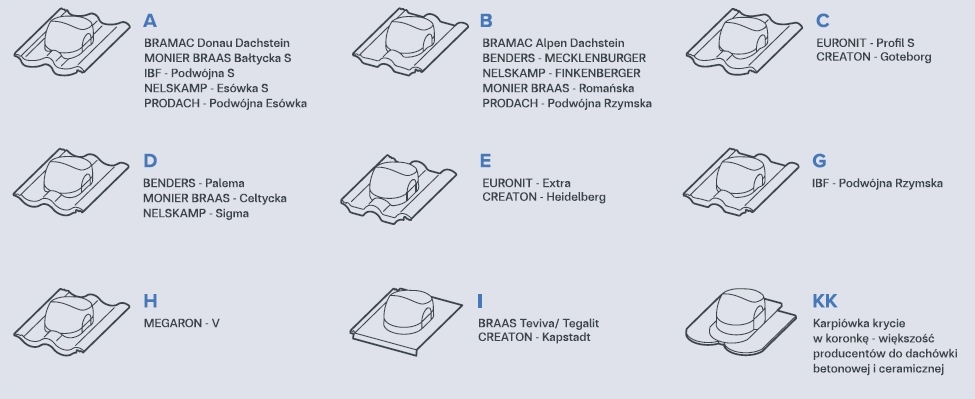 A
BRAMAC Donau Dachstein
MONIER BRAAS Bałtycka S
IBF - Podwójna S
NELSKAMP - Esówka S
PRODACH - Podwójna Esówka

B
BRAMAC Alpen Dachstein
BENDERS - MECKLENBURGER
NELSKAMP - FINKENBERGER
MONIER BRAAS - Romańska
PRODACH - Podwójna Rzymska

C
EURONIT - Profil S
CREATON - Goteborg

D
BENDERS - Palema
MONIER BRAAS - Celtycka
NELSKAMP - Sigma

E
EURONIT - Extra
CREATON - Heidelberg

G
IBF - Podwójna Rzymska

H
MEGARON - V

I
BRAAS Teviva/ Tegalit
CREATON - Kapstadt

KK
Karpiówka krycie w koronkę - większość producentów do dachówki betonowej i ceramicznej