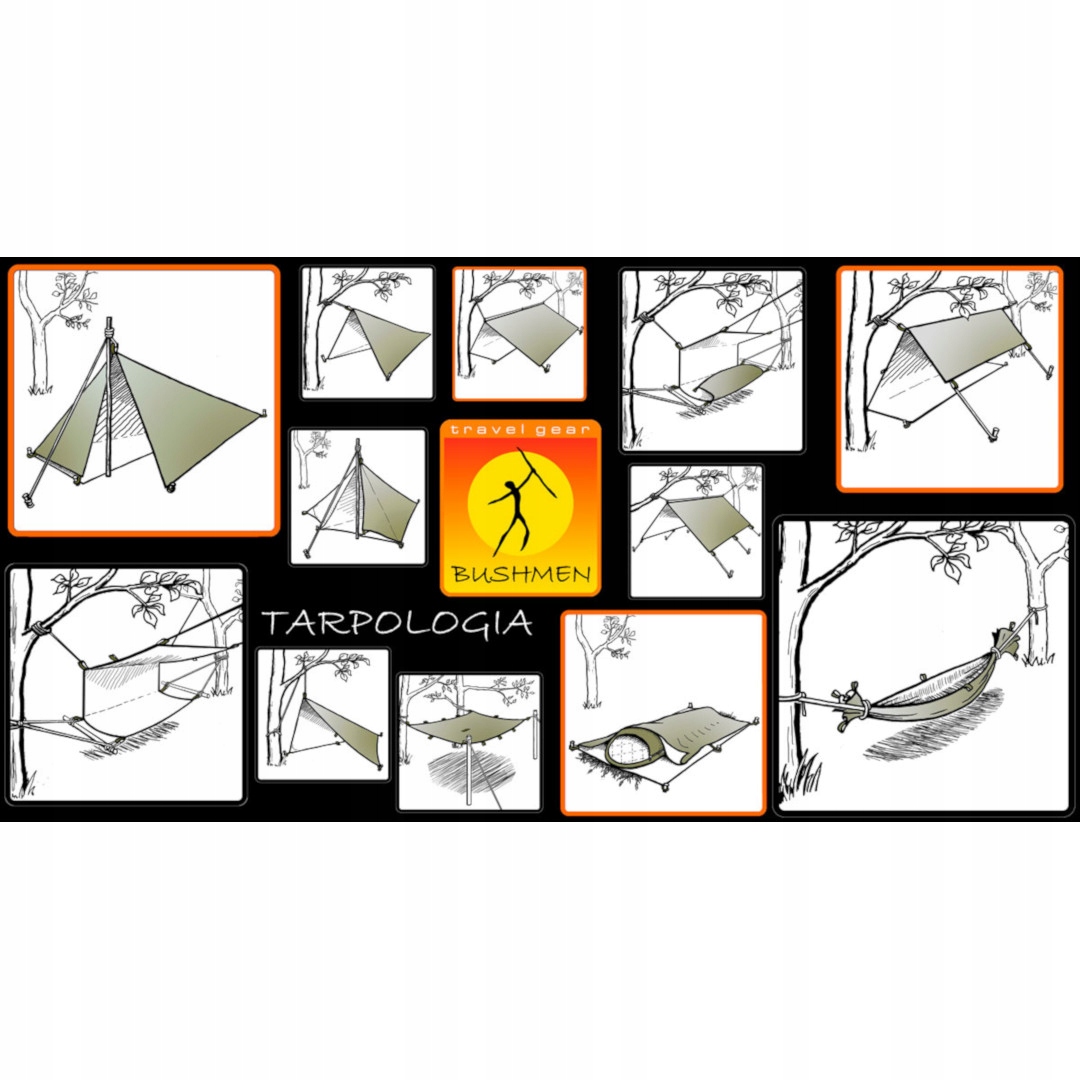 travel gear
BUSHMEN
TARPOLOGIA