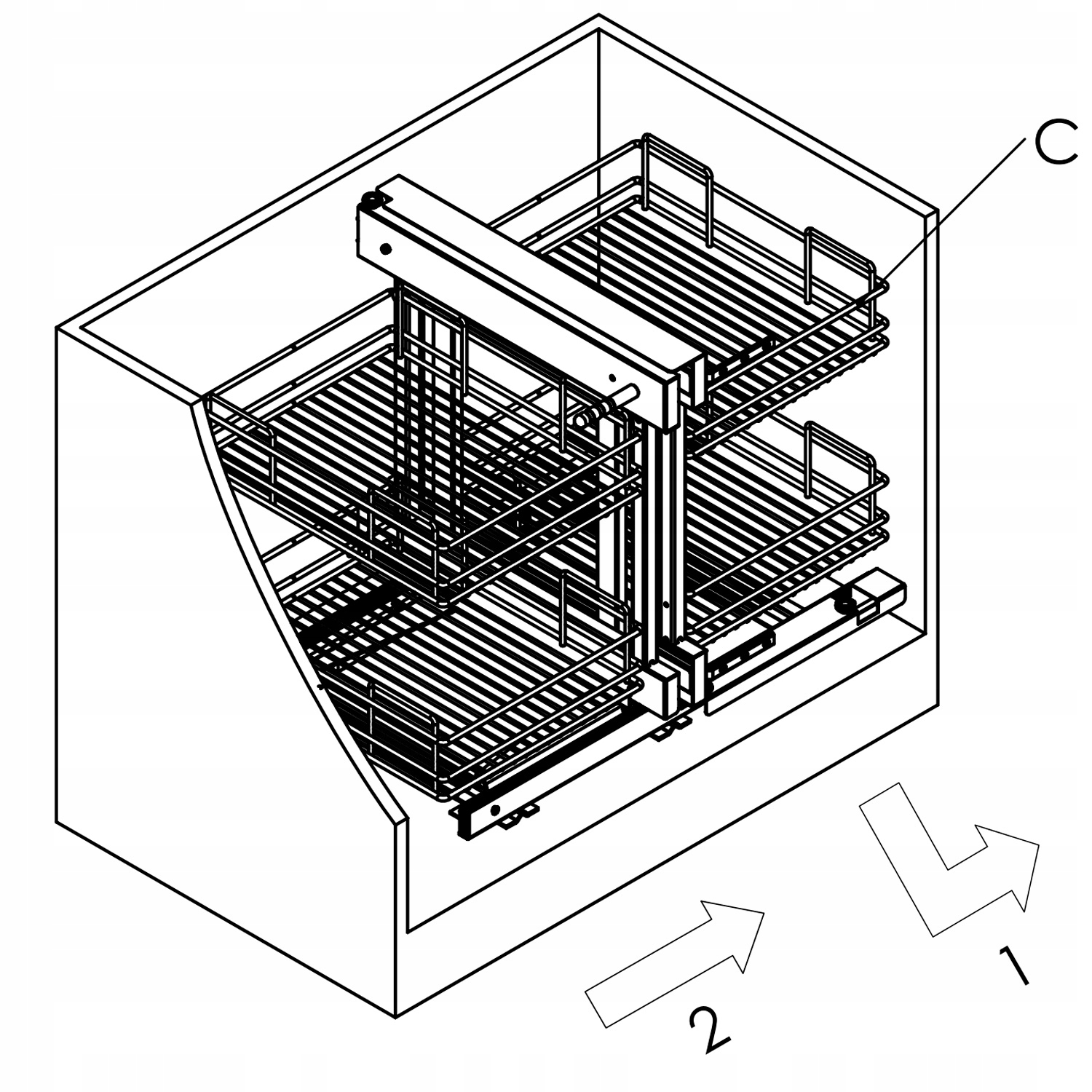 C

2

1