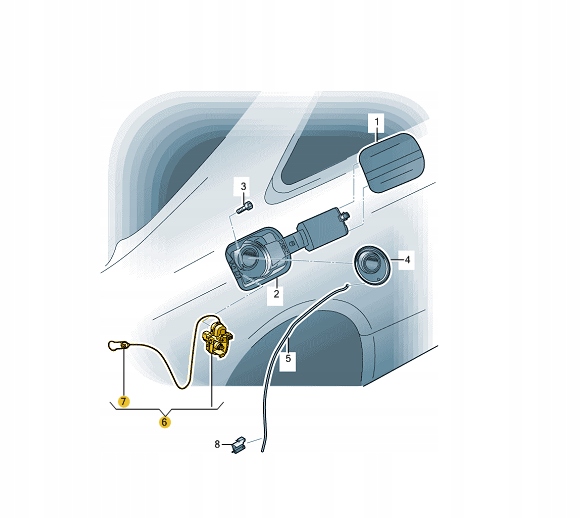 1
3
4
2
5
7
6
8