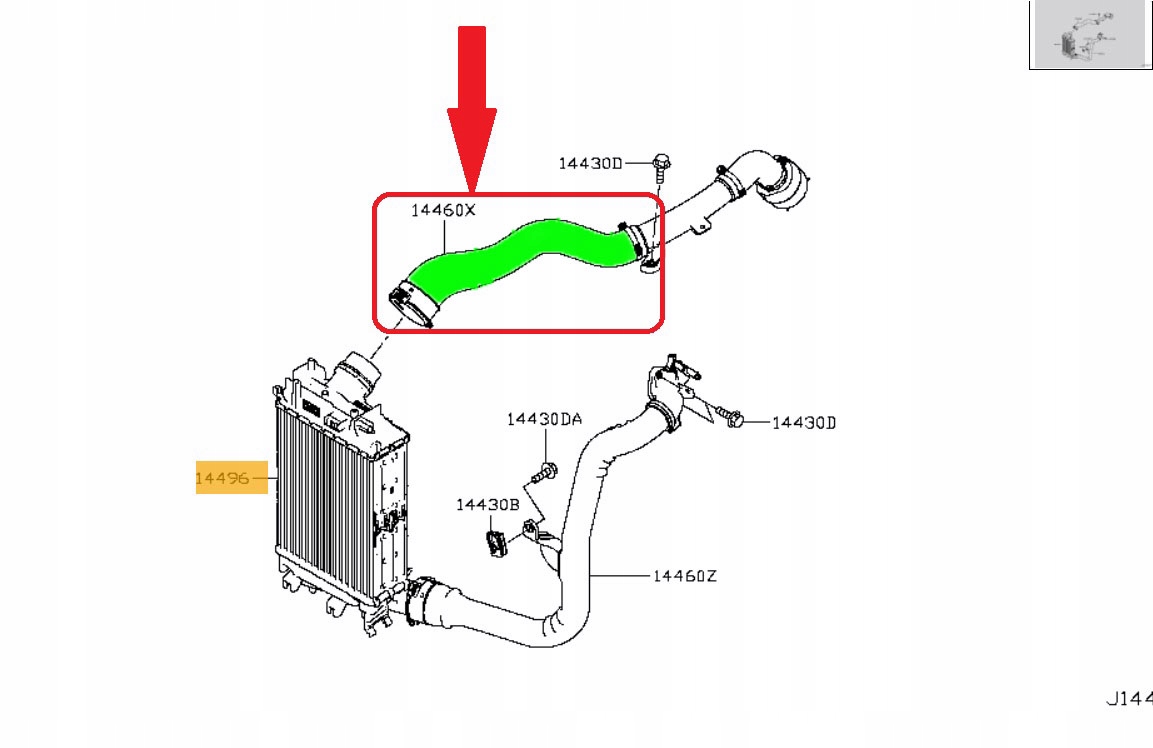 14430D
14460X
14430DA
14430D
14496
14430B
14460Z
J144