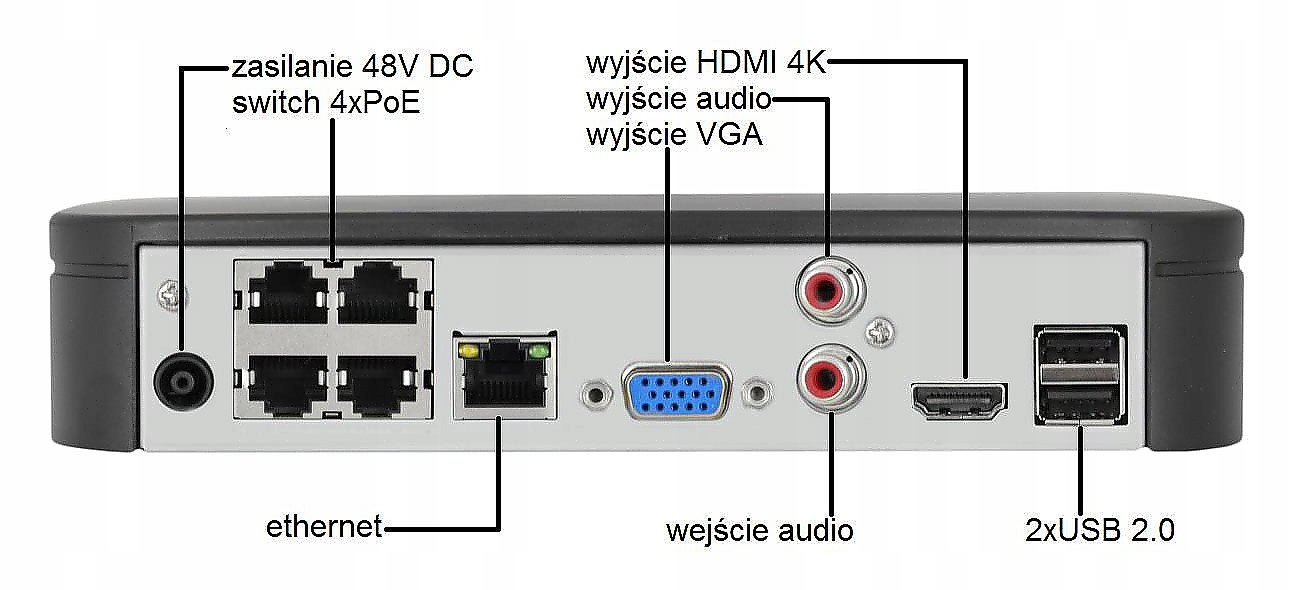 zasilanie 48V DC
switch 4xPoE

wyjście HDMI 4K
wyjście audio
wyjście VGA

ethernet

wejście audio

2xUSB 2.0