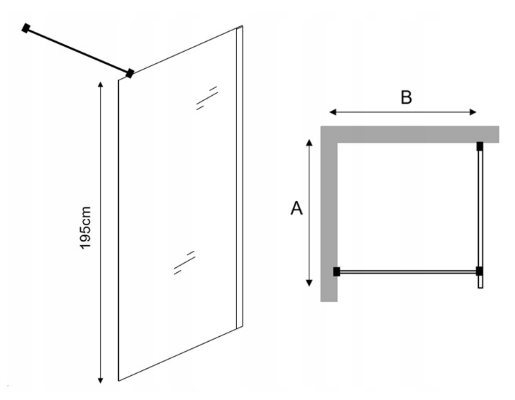 195cm

B

A