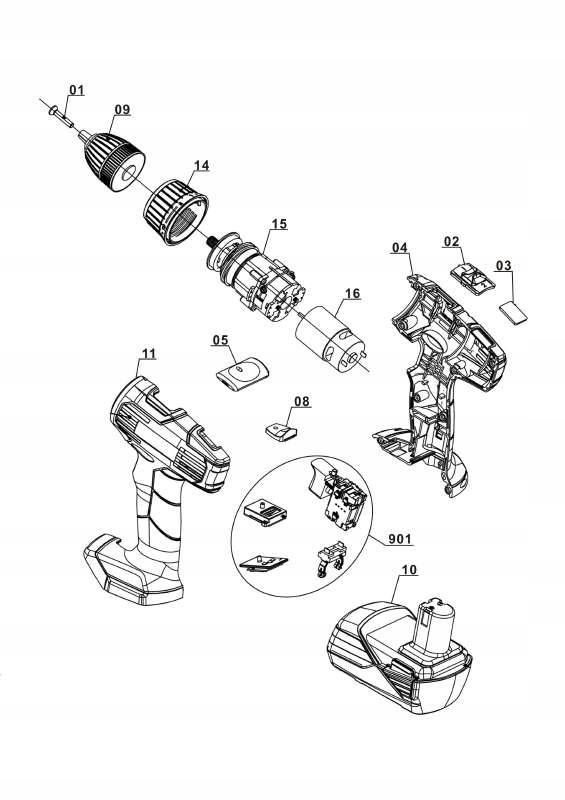 01
09
14
15
04
02
03
16
05
11
08
901
10