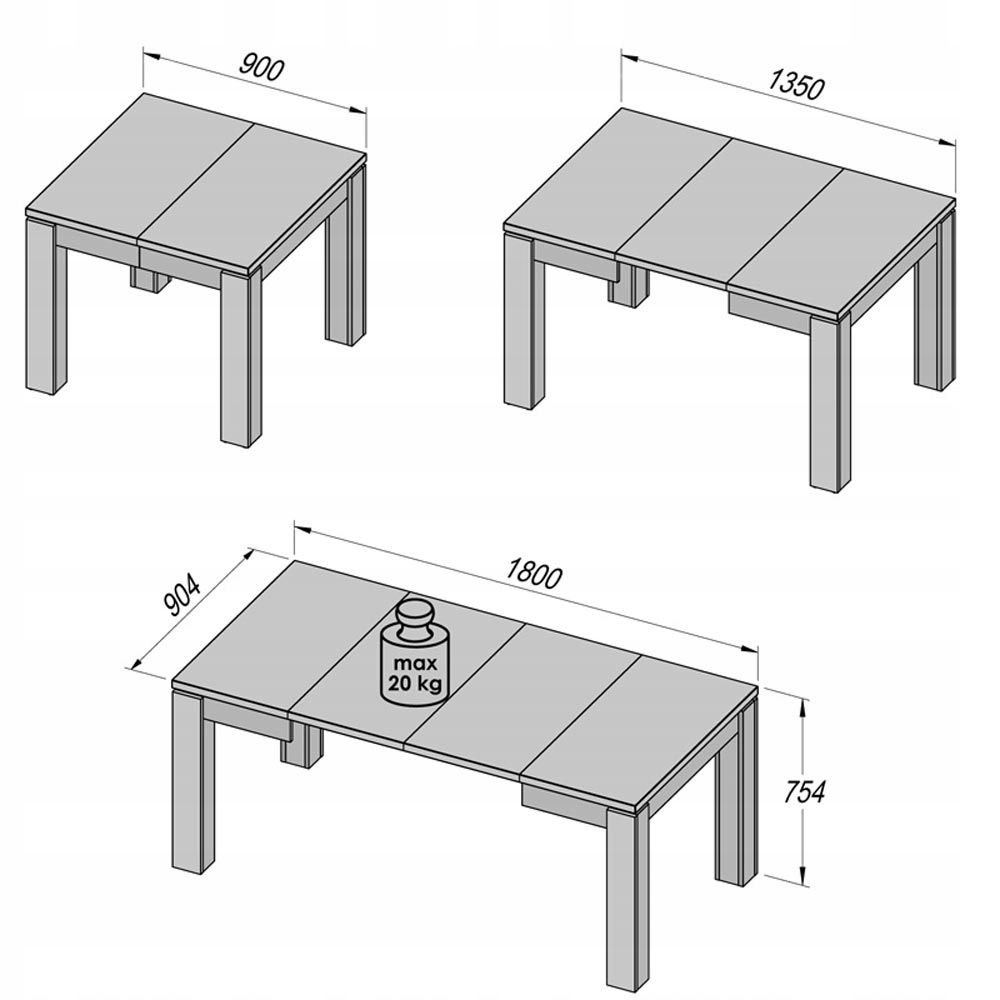 900

1350

904

1800

max
20 kg

754