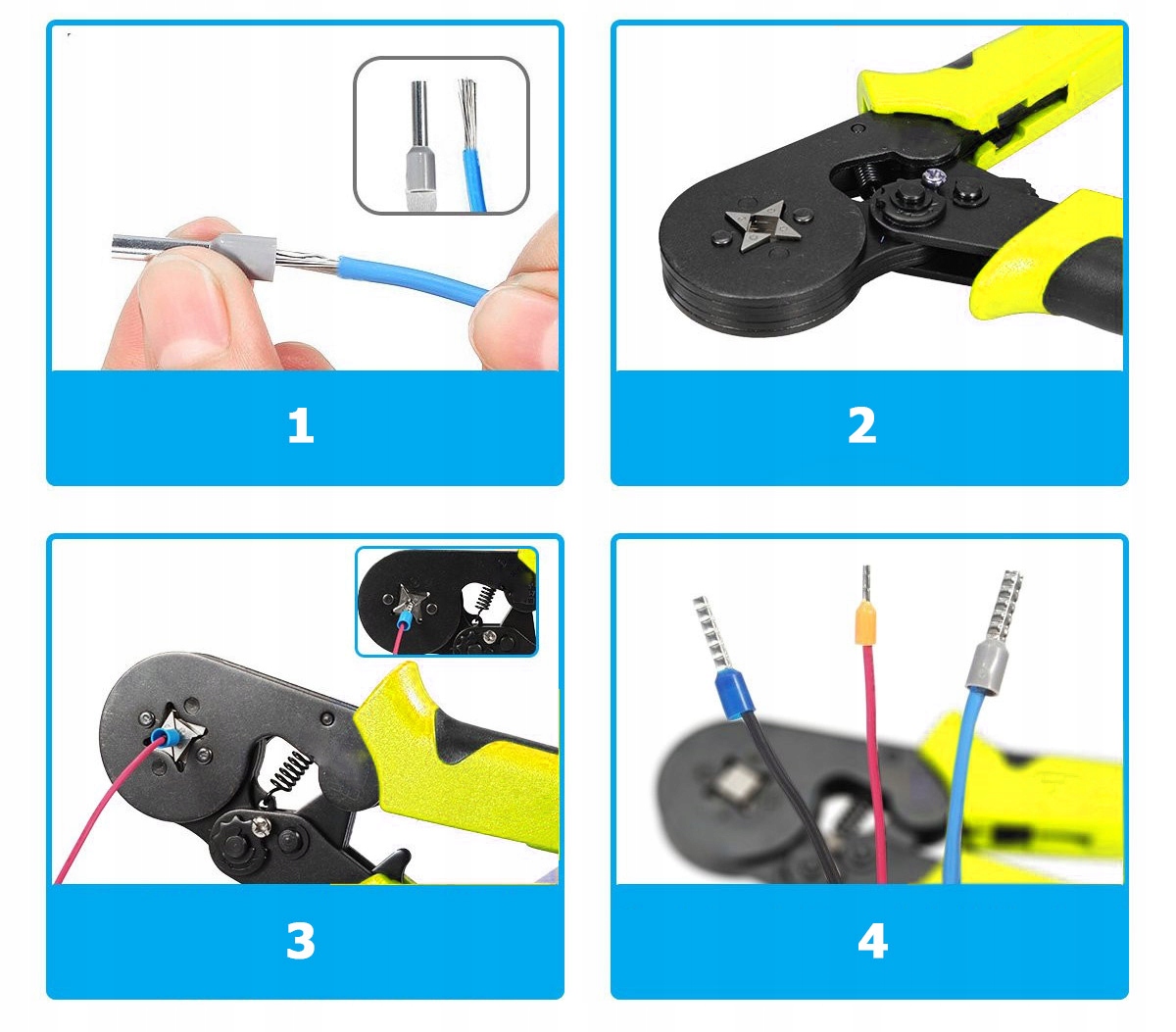 1

2

3

4