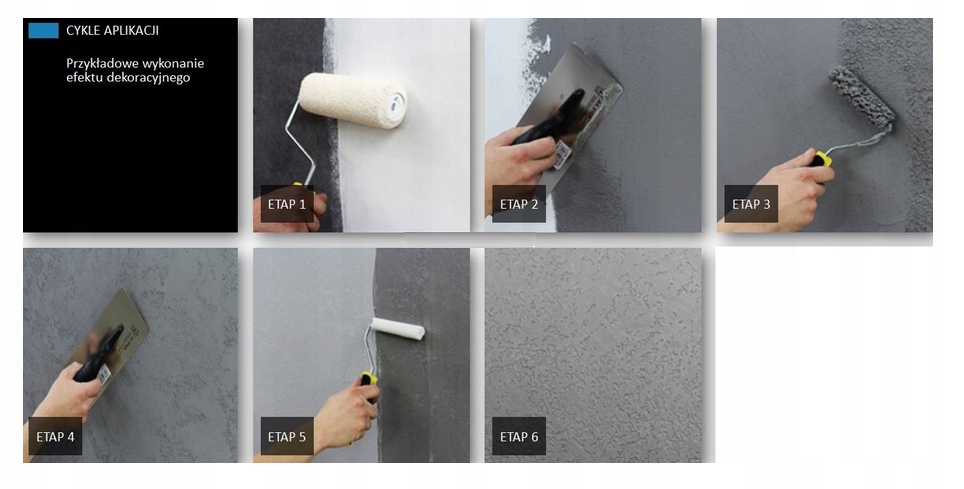 CYKLE APLIKACJI

Przykładowe wykonanie efektu dekoracyjnego

ETAP 1

ETAP 2

ETAP 3

ETAP 4

ETAP 5

ETAP 6