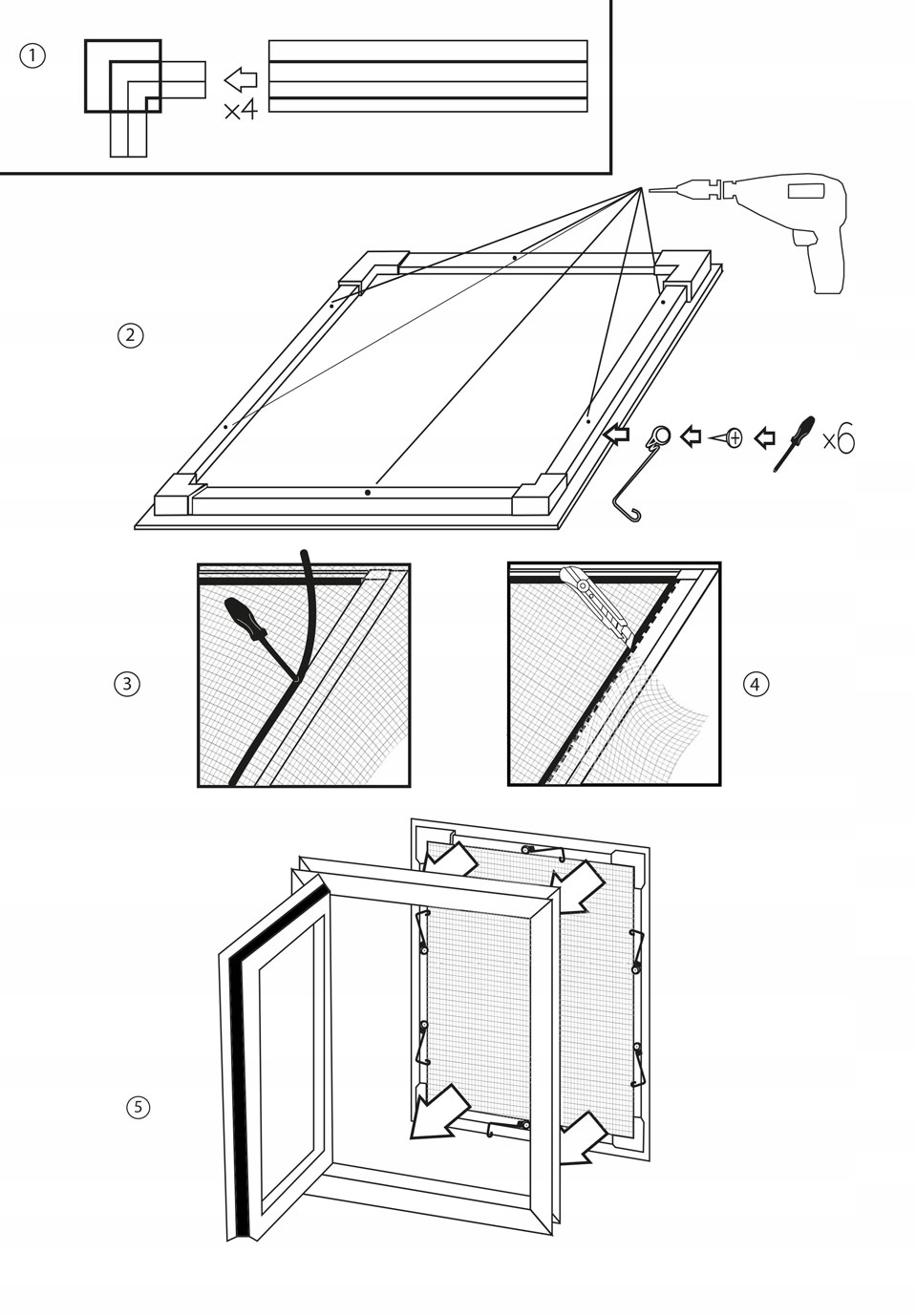 ①

×4

②

×6

③

④

⑤