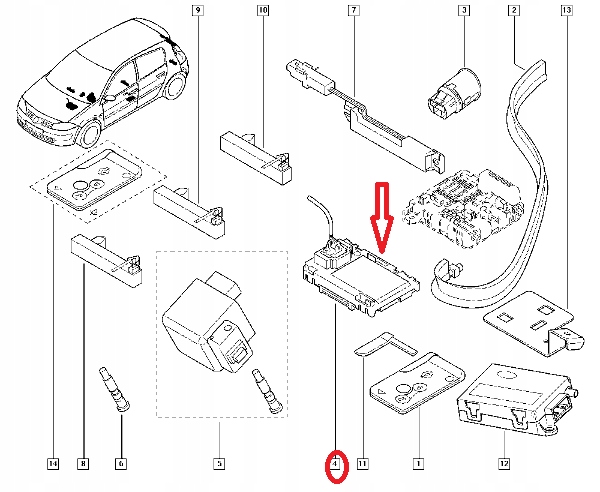 9
10
7
3
2
13
14
8
6
5
4
11
1
12