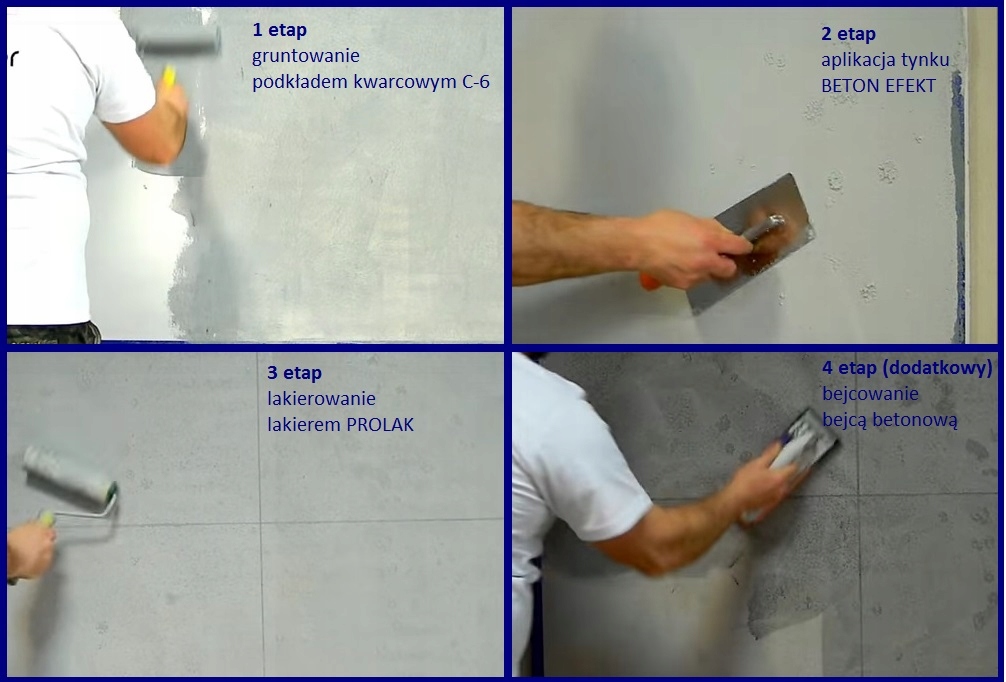 1 etap
gruntowanie
podkładem kwarcowym C-6

2 etap
aplikacja tynku
BETON EFEKT

3 etap
lakierowanie
lakierem PROLAK

4 etap (dodatkowy)
bejcowanie
bejcą betonową