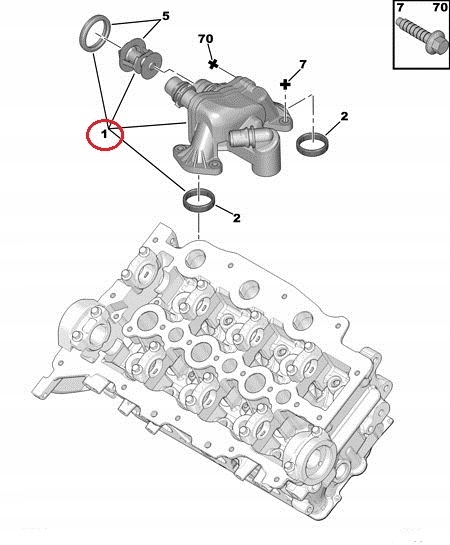 7 70

5

70

7

2

1

2