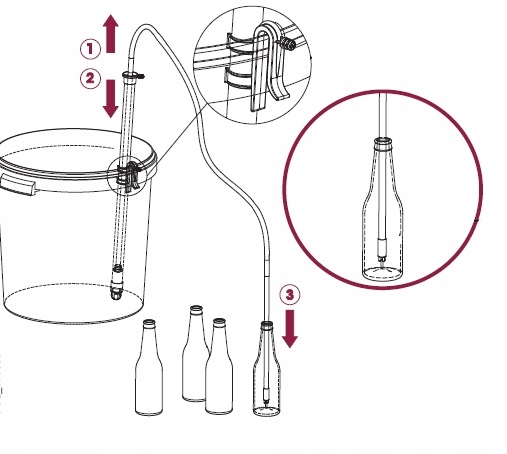 1
2
3